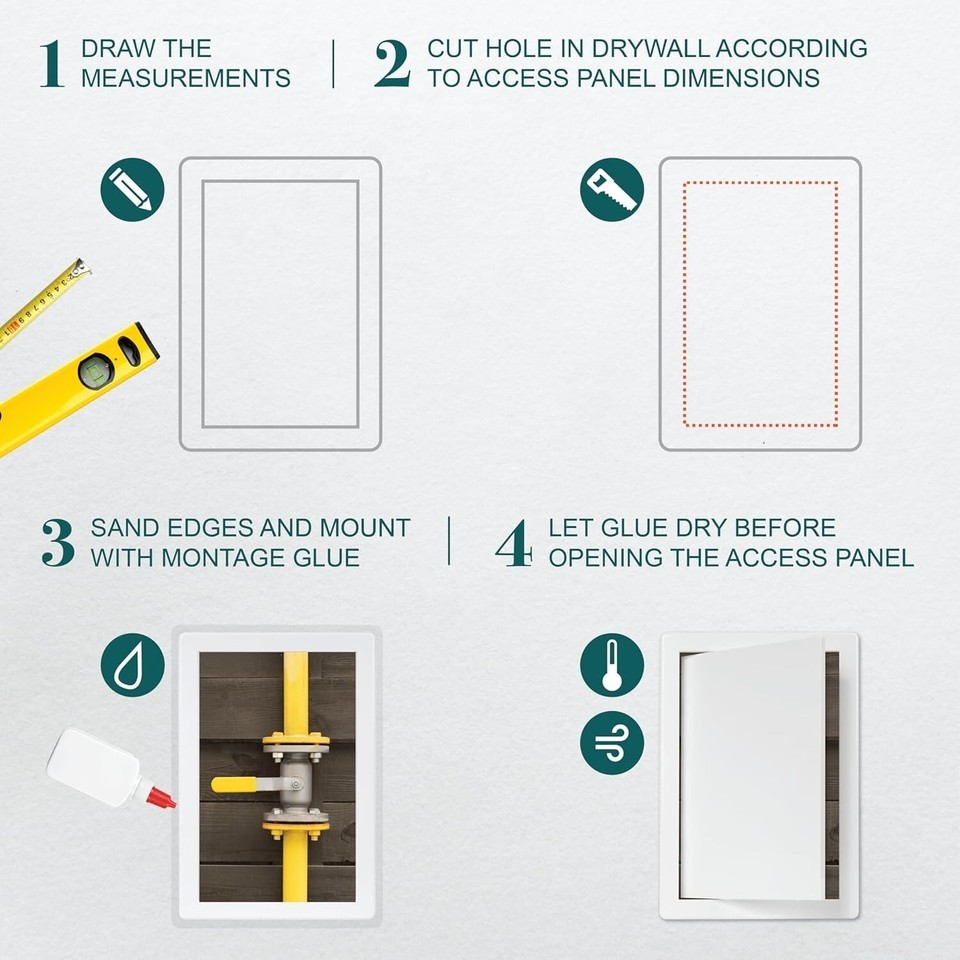 1 DRAW THE MEASUREMENTS

2 CUT HOLE IN DRYWALL ACCORDING TO ACCESS PANEL DIMENSIONS

3 SAND EDGES AND MOUNT WITH MONTAGE GLUE

4 LET GLUE DRY BEFORE OPENING THE ACCESS PANEL