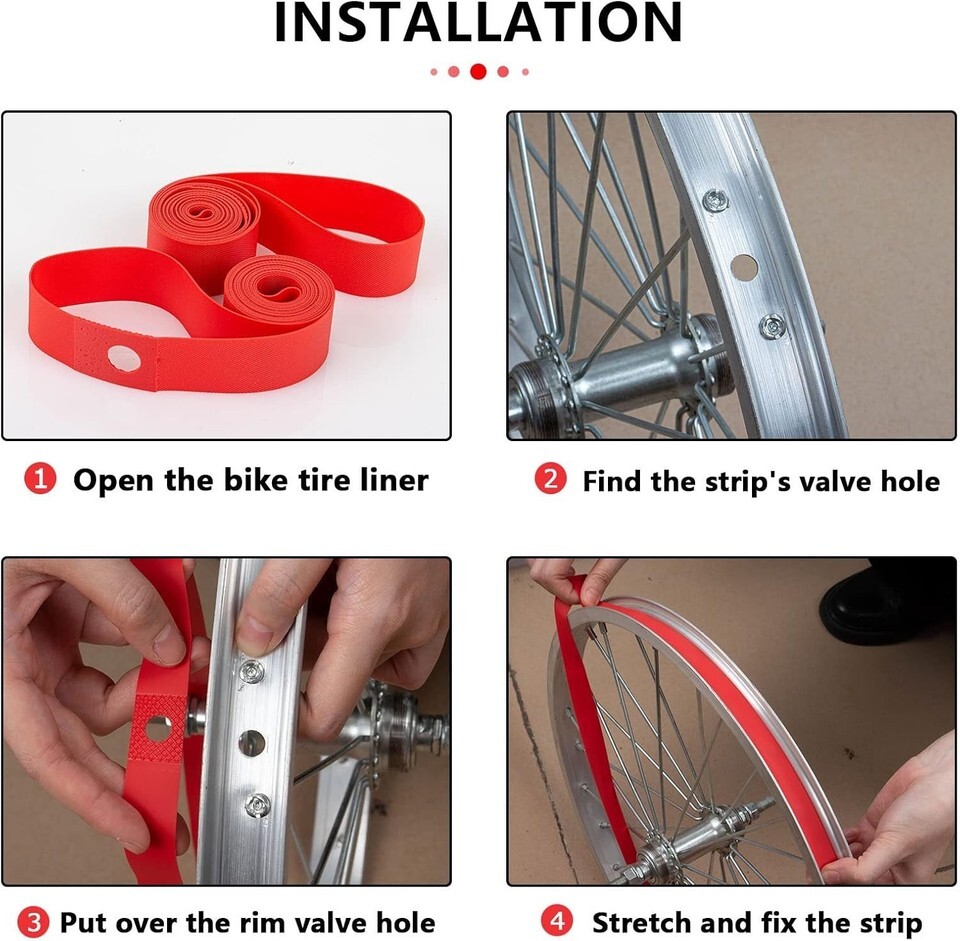 INSTALLATION

1 Open the bike tire liner

2 Find the strip's valve hole

3 Put over the rim valve hole

4 Stretch and fix the strip