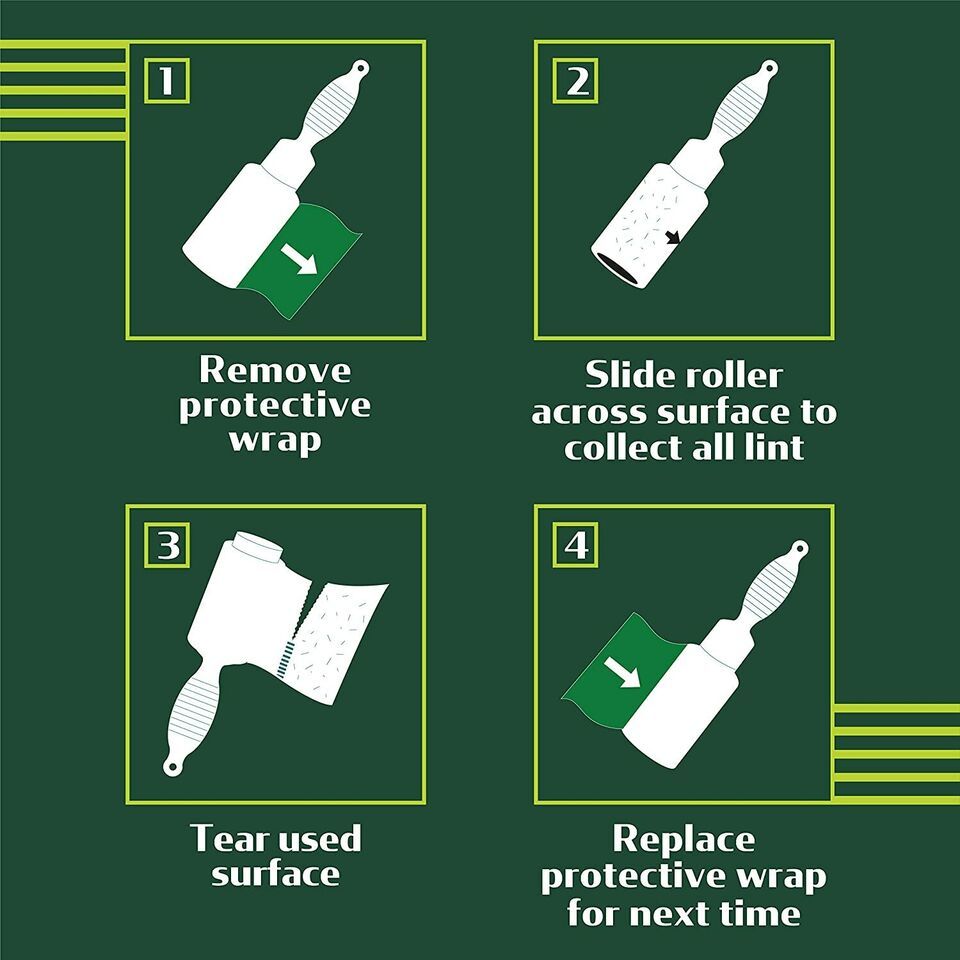 1
Remove protective wrap

2
Slide roller across surface to collect all lint

3
Tear used surface

4
Replace protective wrap for next time