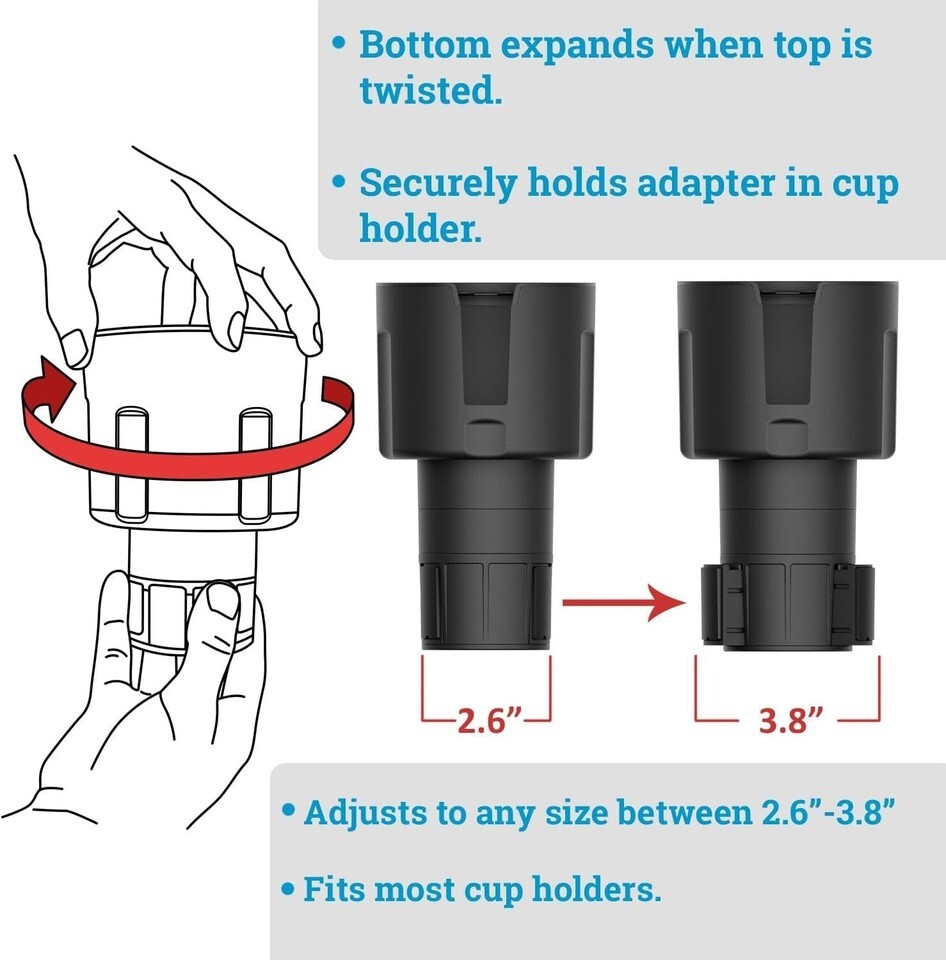 • Bottom expands when top is twisted.

• Securely holds adapter in cup holder.

2.6”

3.8”

• Adjusts to any size between 2.6”-3.8”

• Fits most cup holders.