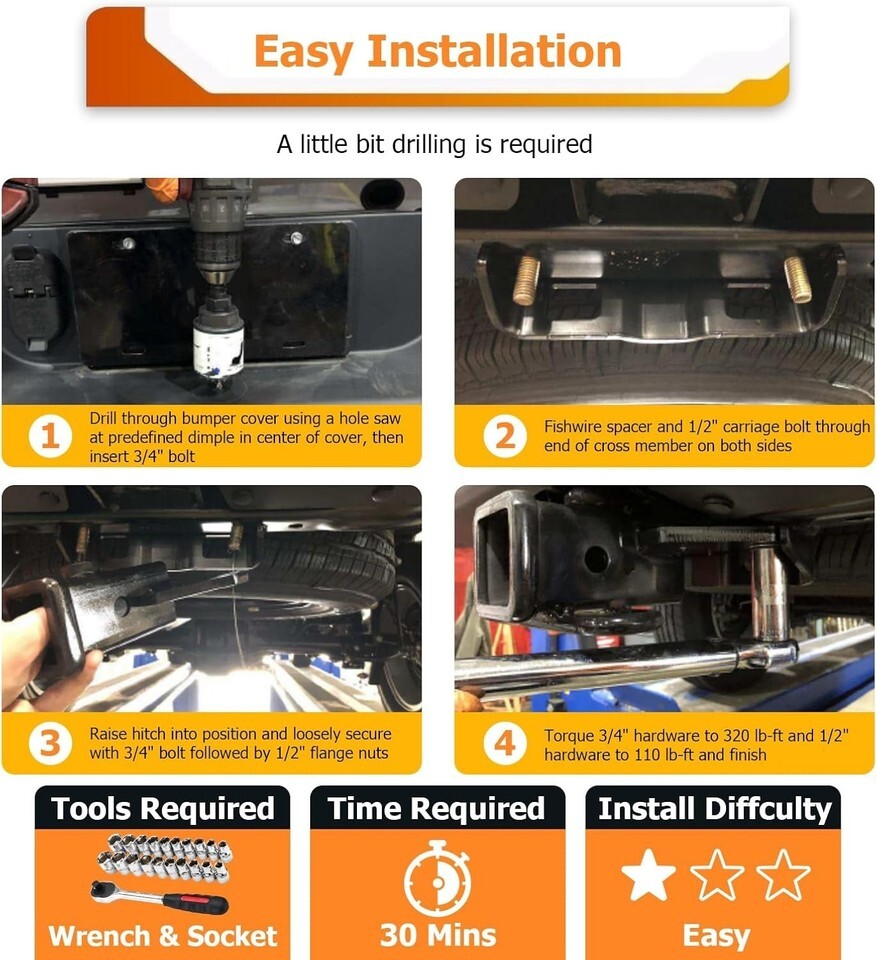 Easy Installation

A little bit drilling is required

1 Drill through bumper cover using a hole saw at predefined dimple in center of cover, then insert 3/4" bolt

2 Fishwire spacer and 1/2" carriage bolt through end of cross member on both sides

3 Raise hitch into position and loosely secure with 3/4" bolt followed by 1/2" flange nuts

4 Torque 3/4" hardware to 320 lb-ft and 1/2" hardware to 110 lb-ft and finish

Tools Required

Wrench & Socket

Time Required

30 Mins

Install Diffculty

Easy