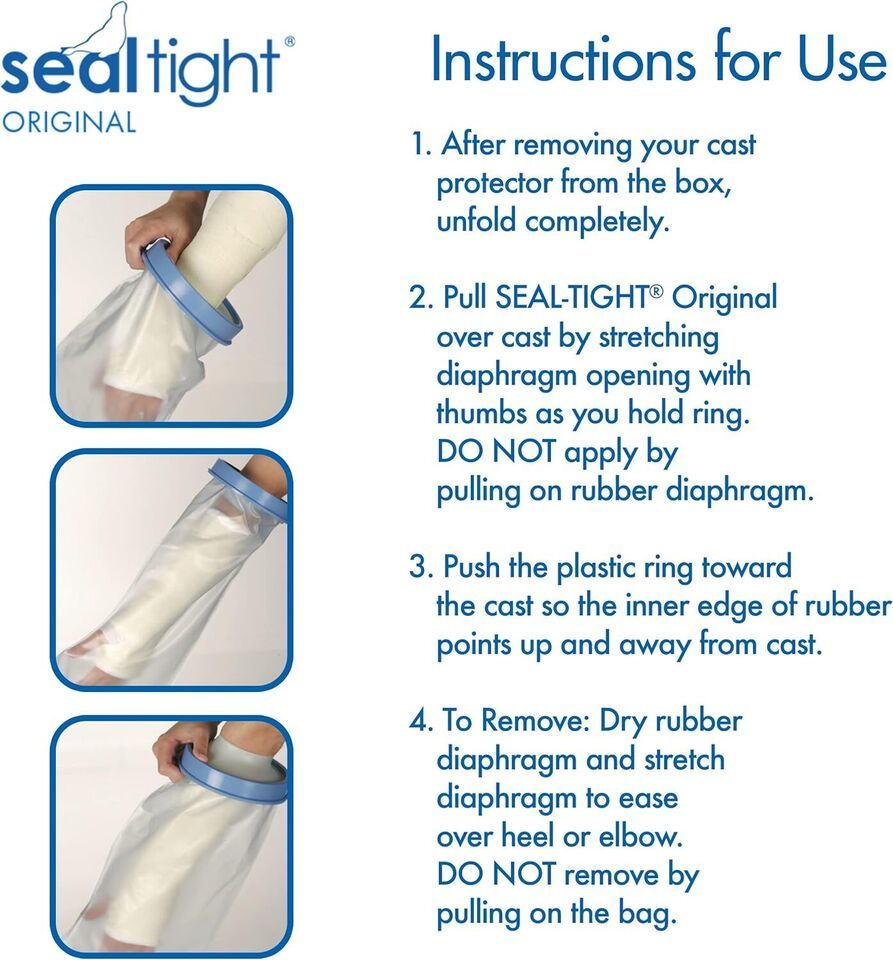 sealtight®
ORIGINAL

Instructions for Use

1. After removing your cast protector from the box, unfold completely.

2. Pull SEAL-TIGHT® Original over cast by stretching diaphragm opening with thumbs as you hold ring. DO NOT apply by pulling on rubber diaphragm.

3. Push the plastic ring toward the cast so the inner edge of rubber points up and away from cast.

4. To Remove: Dry rubber diaphragm and stretch diaphragm to ease over heel or elbow. DO NOT remove by pulling on the bag.