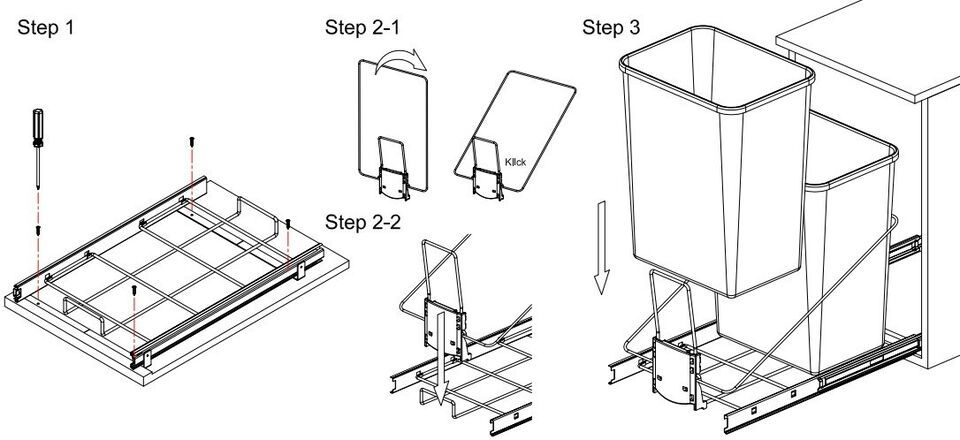 Step 1

Step 2-1

Klick

Step 2-2

Step 3