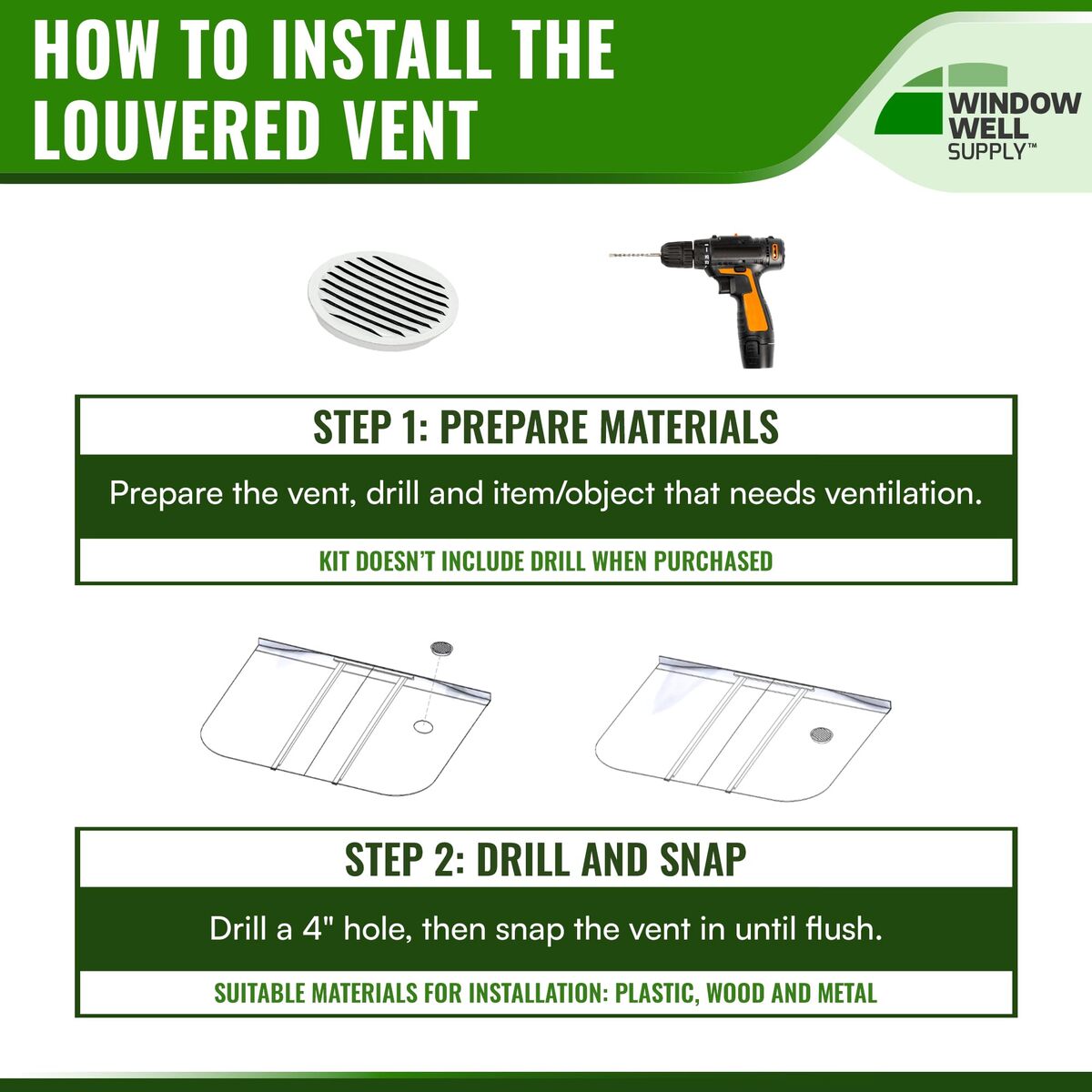 HOW TO INSTALL THE LOUVERED VENT

WINDOW WELL SUPPLY™

STEP 1: PREPARE MATERIALS

Prepare the vent, drill and item/object that needs ventilation.

KIT DOESN'T INCLUDE DRILL WHEN PURCHASED

STEP 2: DRILL AND SNAP

Drill a 4" hole, then snap the vent in until flush.

SUITABLE MATERIALS FOR INSTALLATION: PLASTIC, WOOD AND METAL