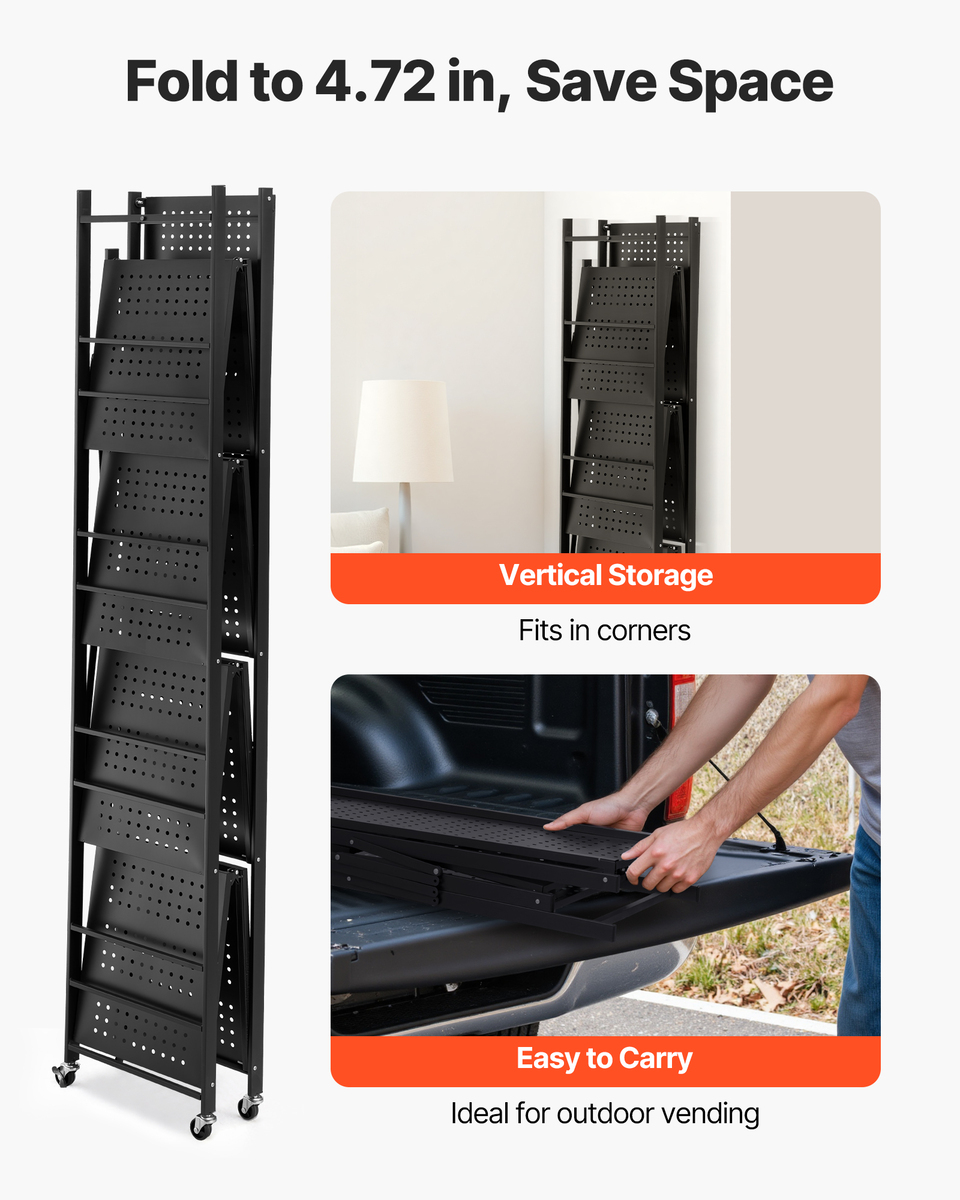 Fold to 4.72 in, Save Space

Vertical Storage

Fits in corners

Easy to Carry

Ideal for outdoor vending