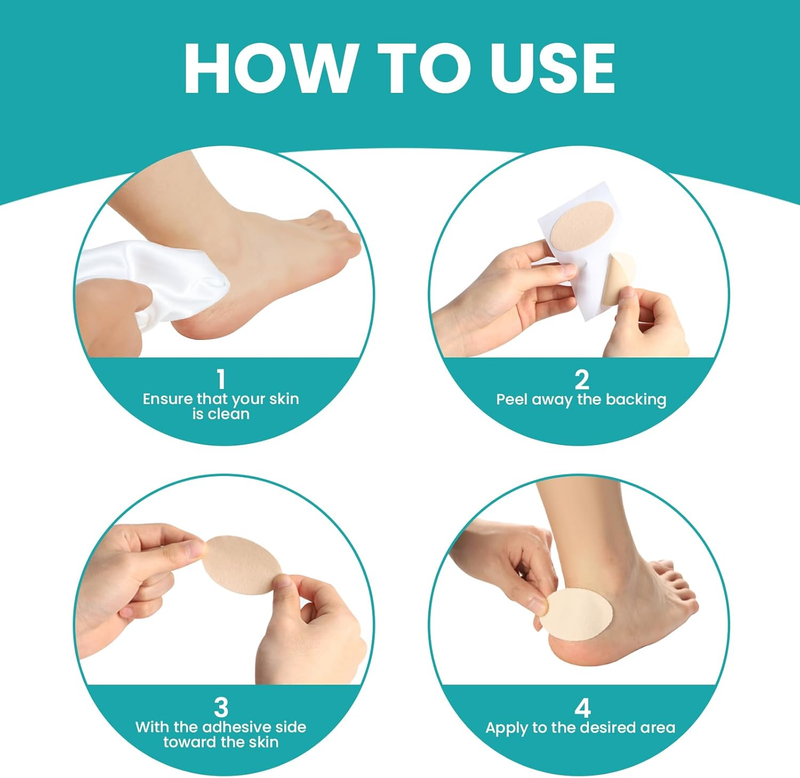 HOW TO USE

1
Ensure that your skin is clean

2
Peel away the backing

3
With the adhesive side toward the skin

4
Apply to the desired area