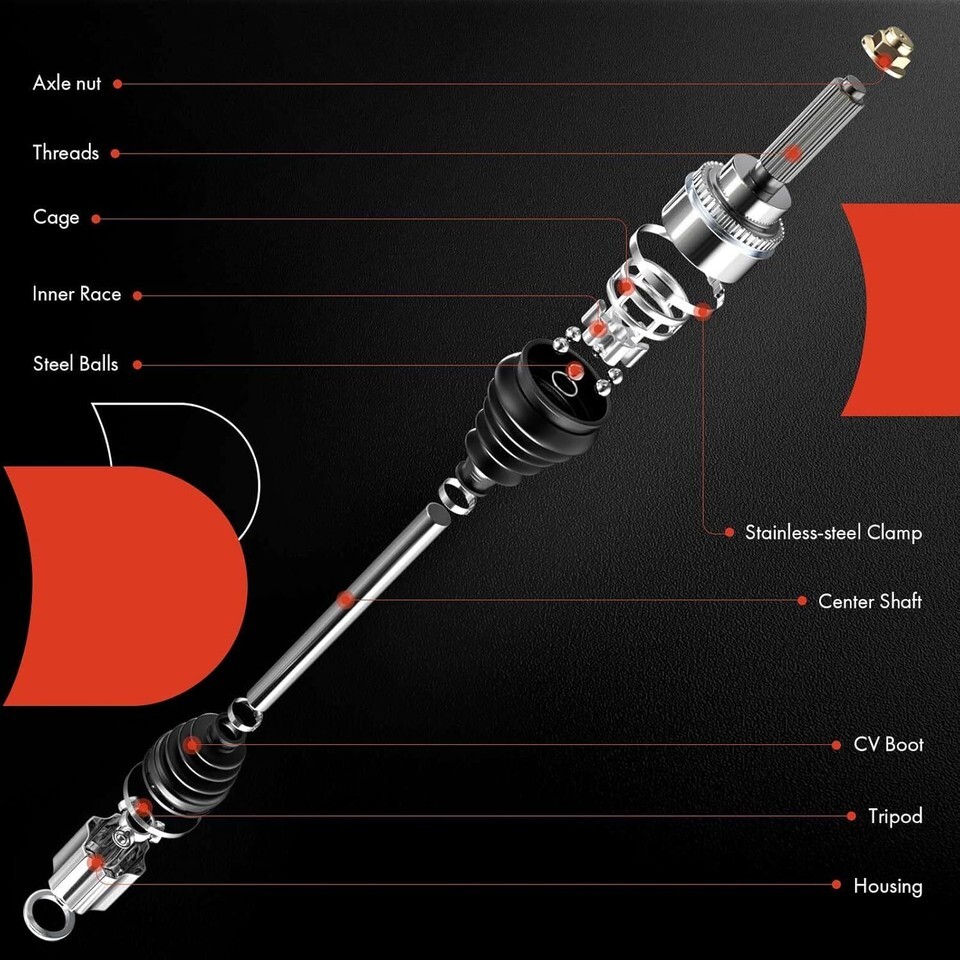 Axle nut

Threads

Cage

Inner Race

Steel Balls

Stainless-steel Clamp

Center Shaft

CV Boot

Tripod

Housing