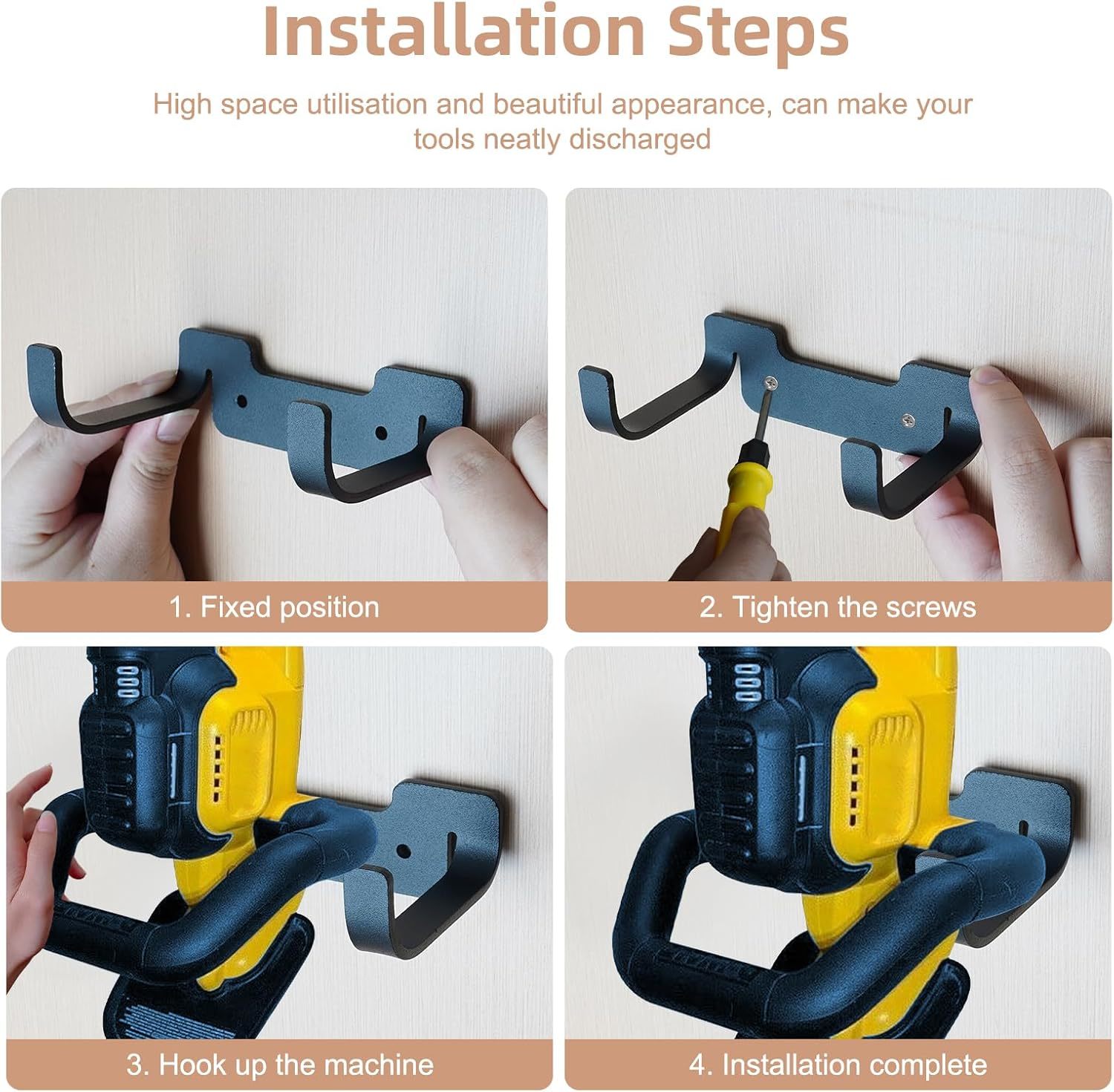 Installation Steps

High space utilisation and beautiful appearance, can make your tools neatly discharged

1. Fixed position

2. Tighten the screws

3. Hook up the machine

4. Installation complete