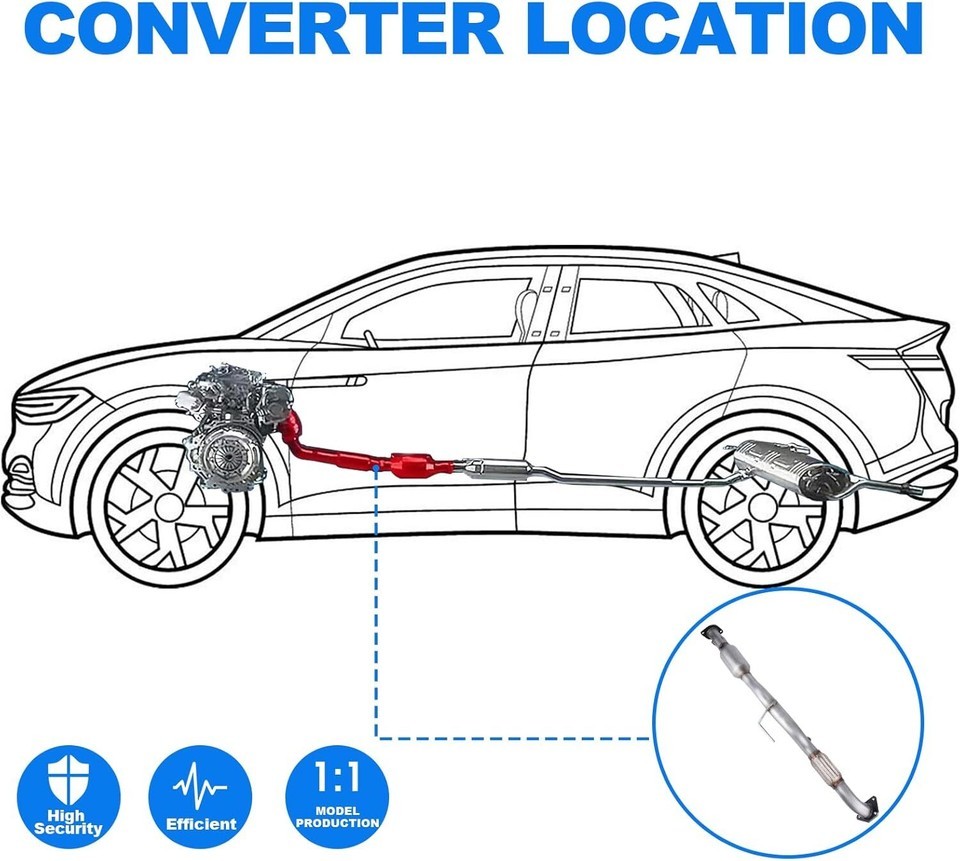 CONVERTER LOCATION

High Security

Efficient

1:1
MODEL PRODUCTION