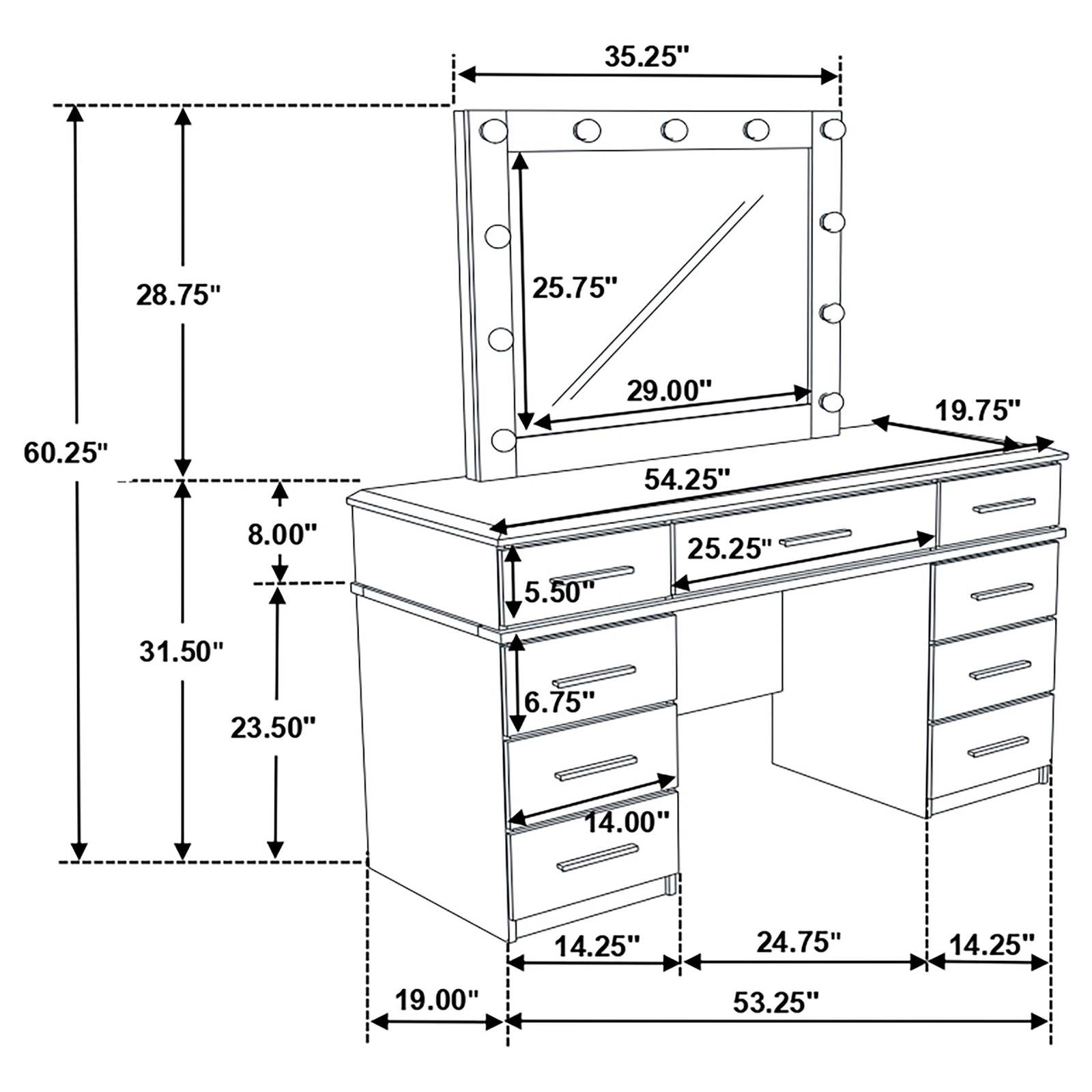 35.25"

28.75"

25.75"

29.00"

19.75"

60.25"

54.25"

8.00"

25.25"

5.50"

31.50"

6.75"

23.50"

14.00"

14.25"

24.75"

14.25"

19.00"

53.25"