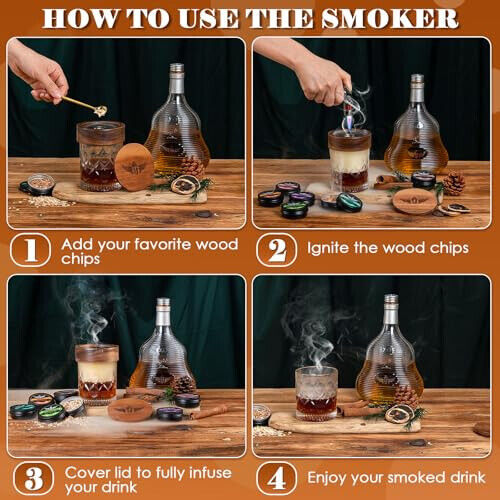 HOW TO USE THE SMOKER

1 Add your favorite wood chips

2 Ignite the wood chips

3 Cover lid to fully infuse your drink

4 Enjoy your smoked drink