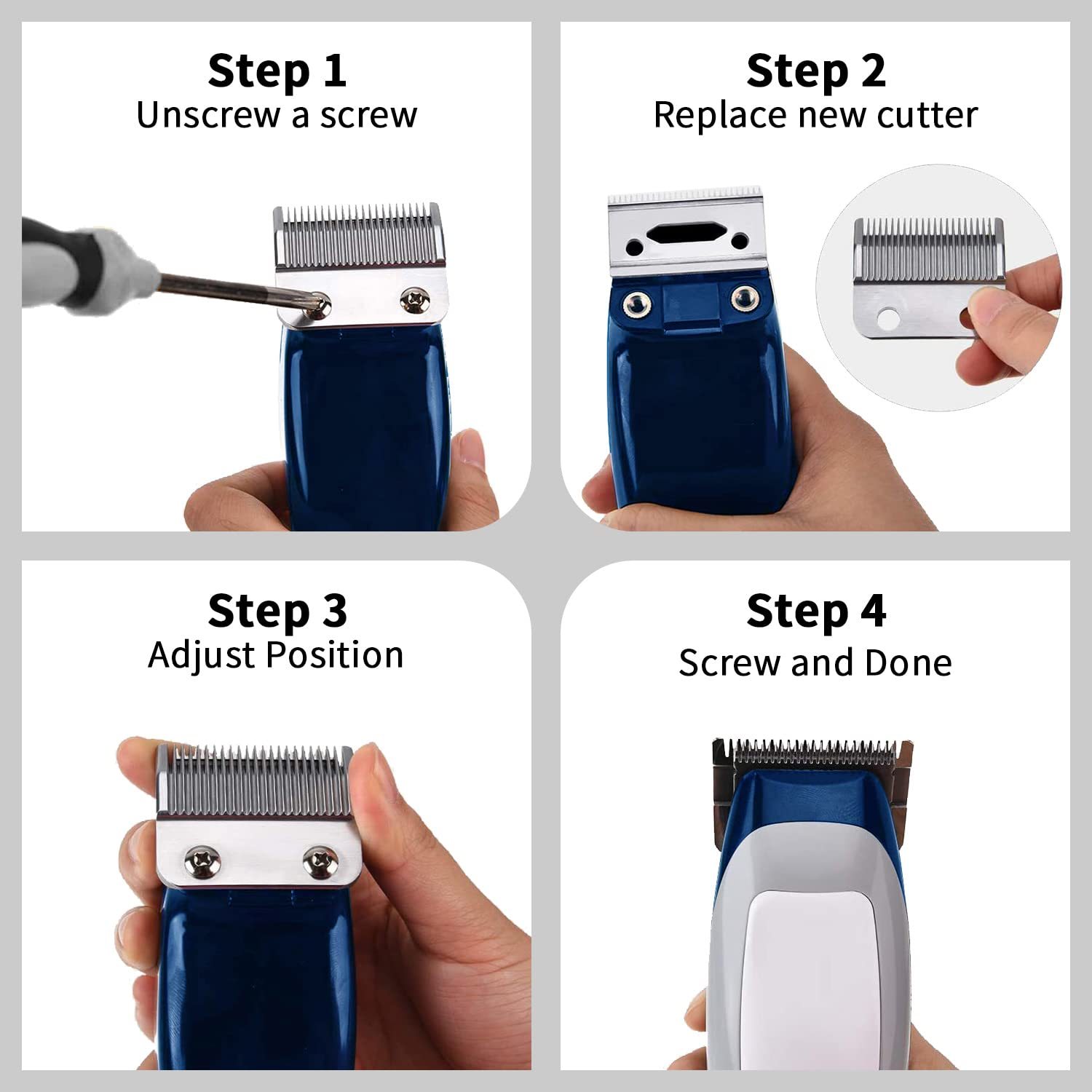 Step 1
Unscrew a screw

Step 2
Replace new cutter

Step 3
Adjust Position

Step 4
Screw and Done