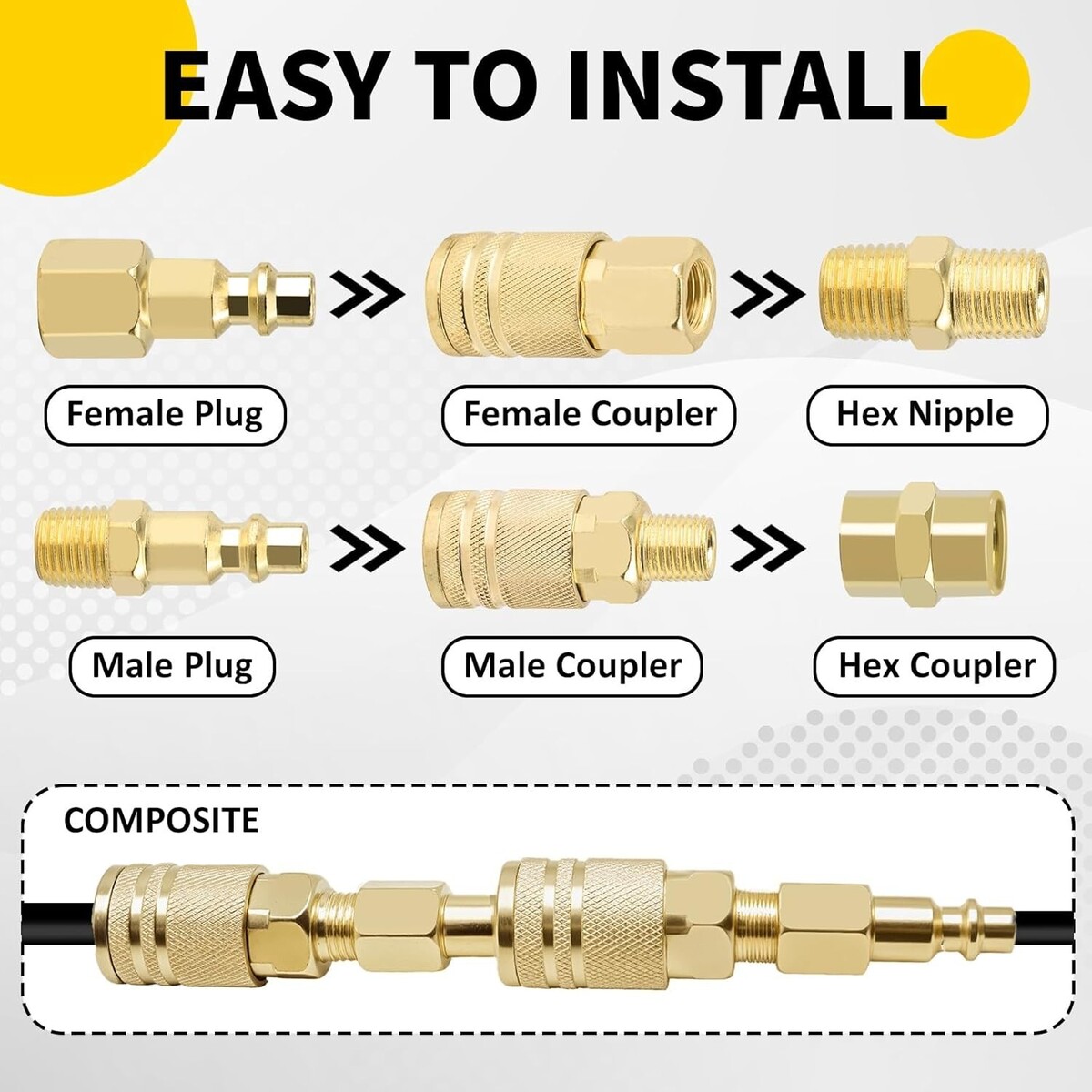 EASY TO INSTALL

Female Plug

Female Coupler

Hex Nipple

Male Plug

Male Coupler

Hex Coupler

COMPOSITE