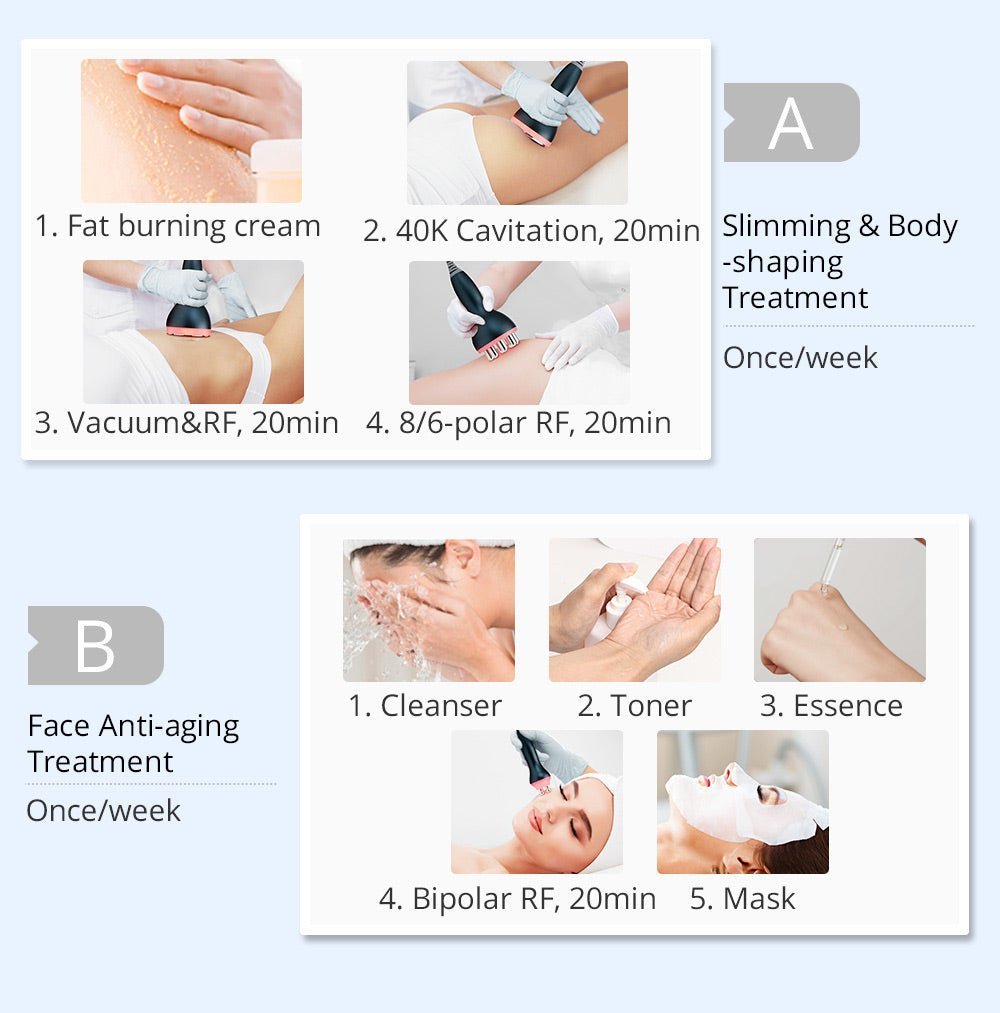 1. Fat burning cream

2. 40K Cavitation, 20min

3. Vacuum&RF, 20min

4. 8/6-polar RF, 20min

A

Slimming & Body -shaping Treatment

Once/week

B

Face Anti-aging Treatment

Once/week

1. Cleanser

2. Toner

3. Essence

4. Bipolar RF, 20min

5. Mask