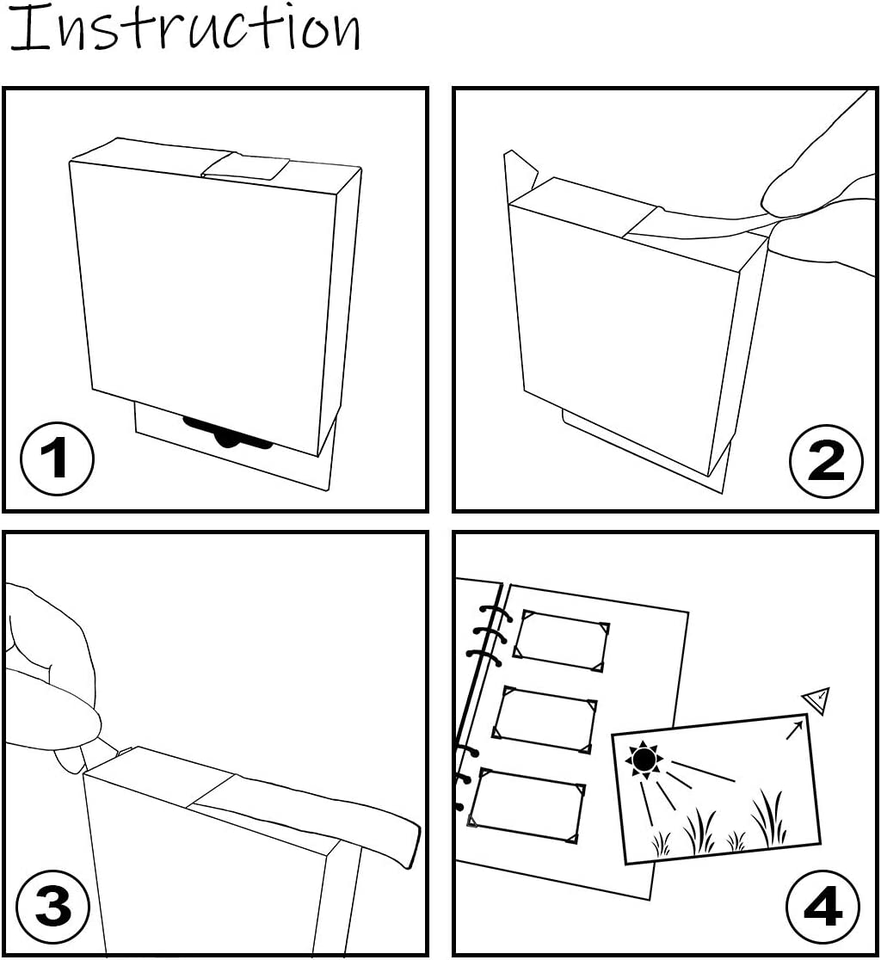 Instruction

1

2

3

4