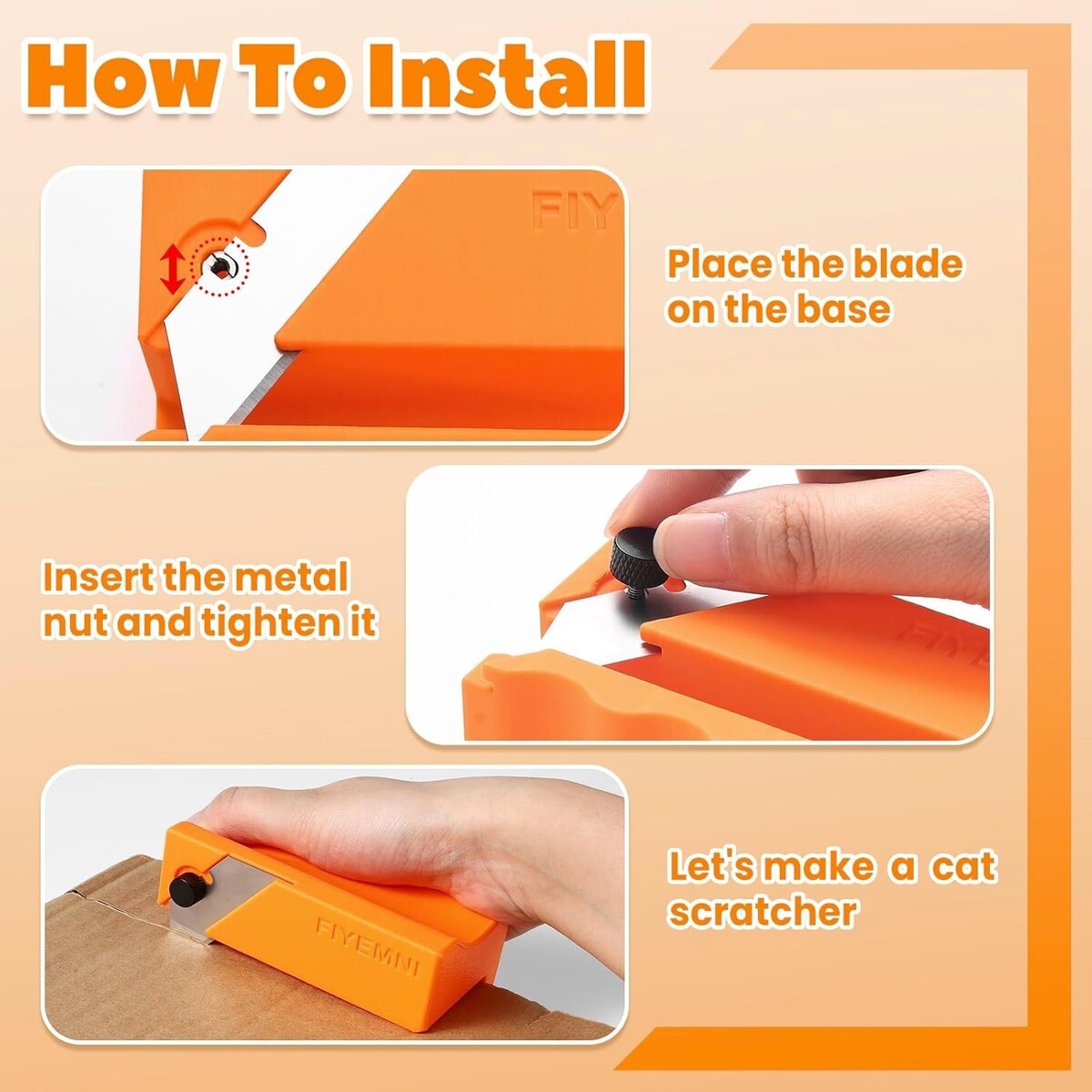 How To Install

FIY

Place the blade on the base

Insert the metal nut and tighten it

FIY

FIYEMNI

Let's make a cat scratcher