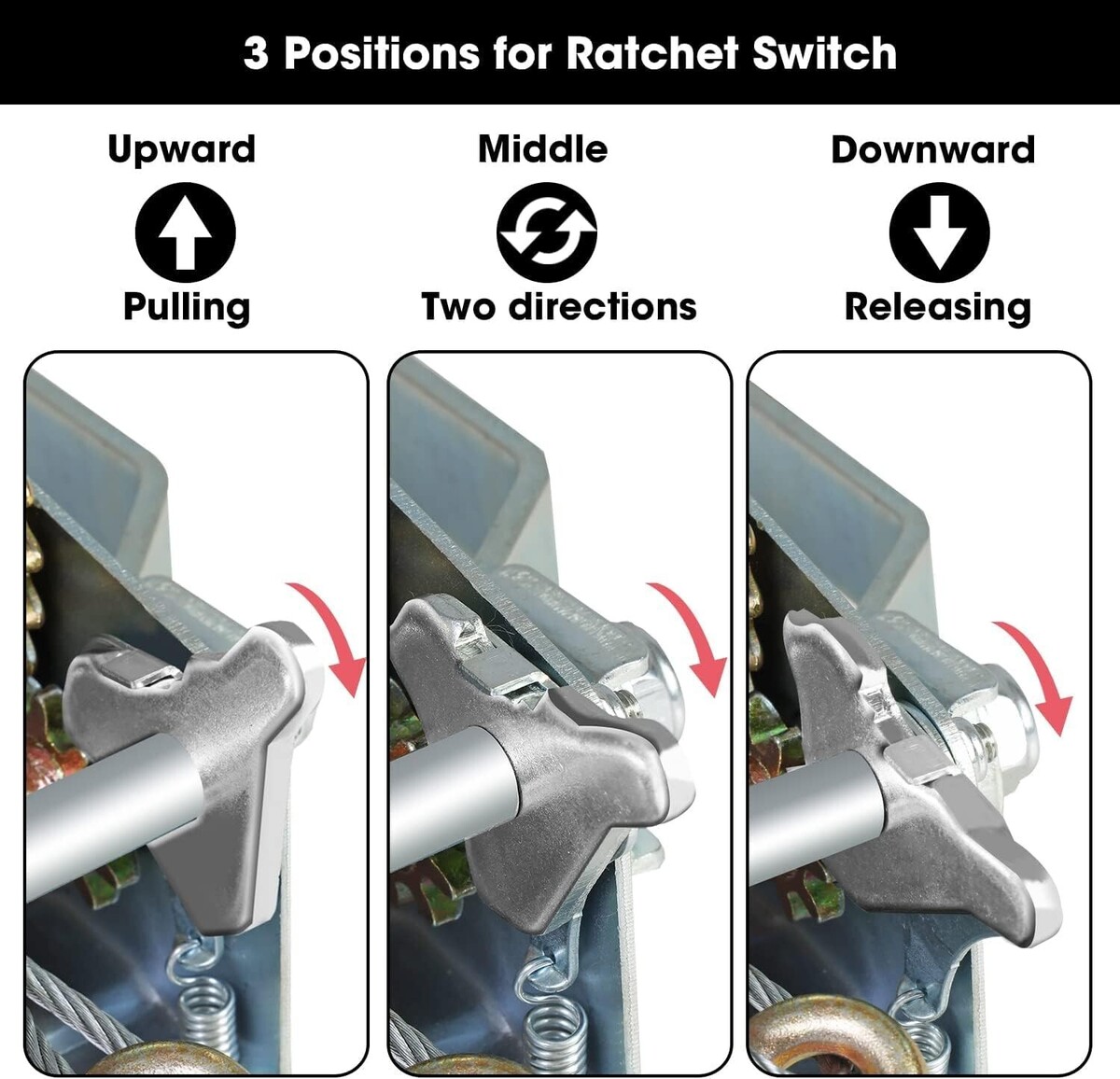 3 Positions for Ratchet Switch

Upward

Pulling

Middle

Two directions

Downward

Releasing