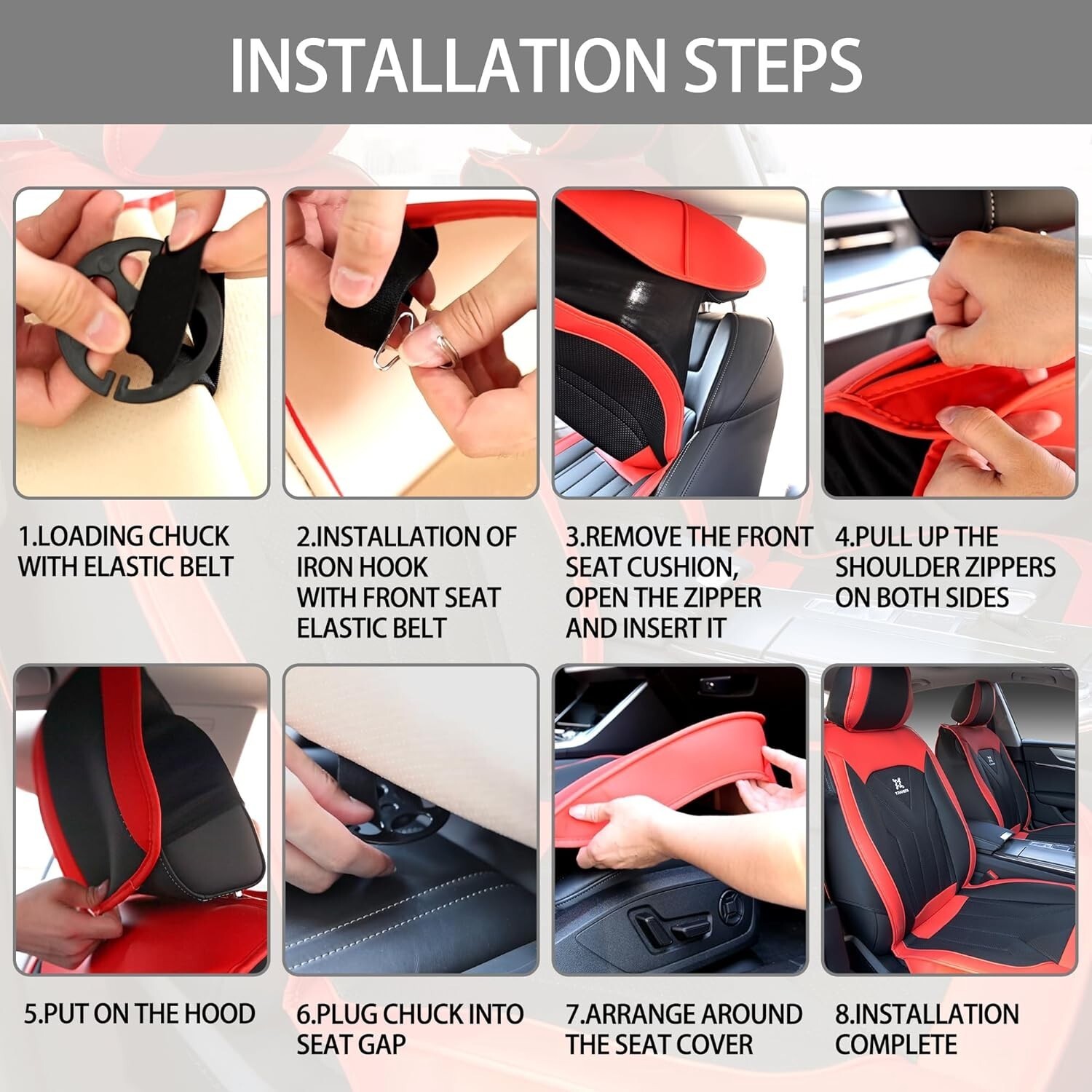 INSTALLATION STEPS

1.LOADING CHUCK WITH ELASTIC BELT

2.INSTALLATION OF IRON HOOK WITH FRONT SEAT ELASTIC BELT

3.REMOVE THE FRONT SEAT CUSHION, OPEN THE ZIPPER AND INSERT IT

4.PULL UP THE SHOULDER ZIPPERS ON BOTH SIDES

5.PUT ON THE HOOD

6.PLUG CHUCK INTO SEAT GAP

7.ARRANGE AROUND THE SEAT COVER

8.INSTALLATION COMPLETE