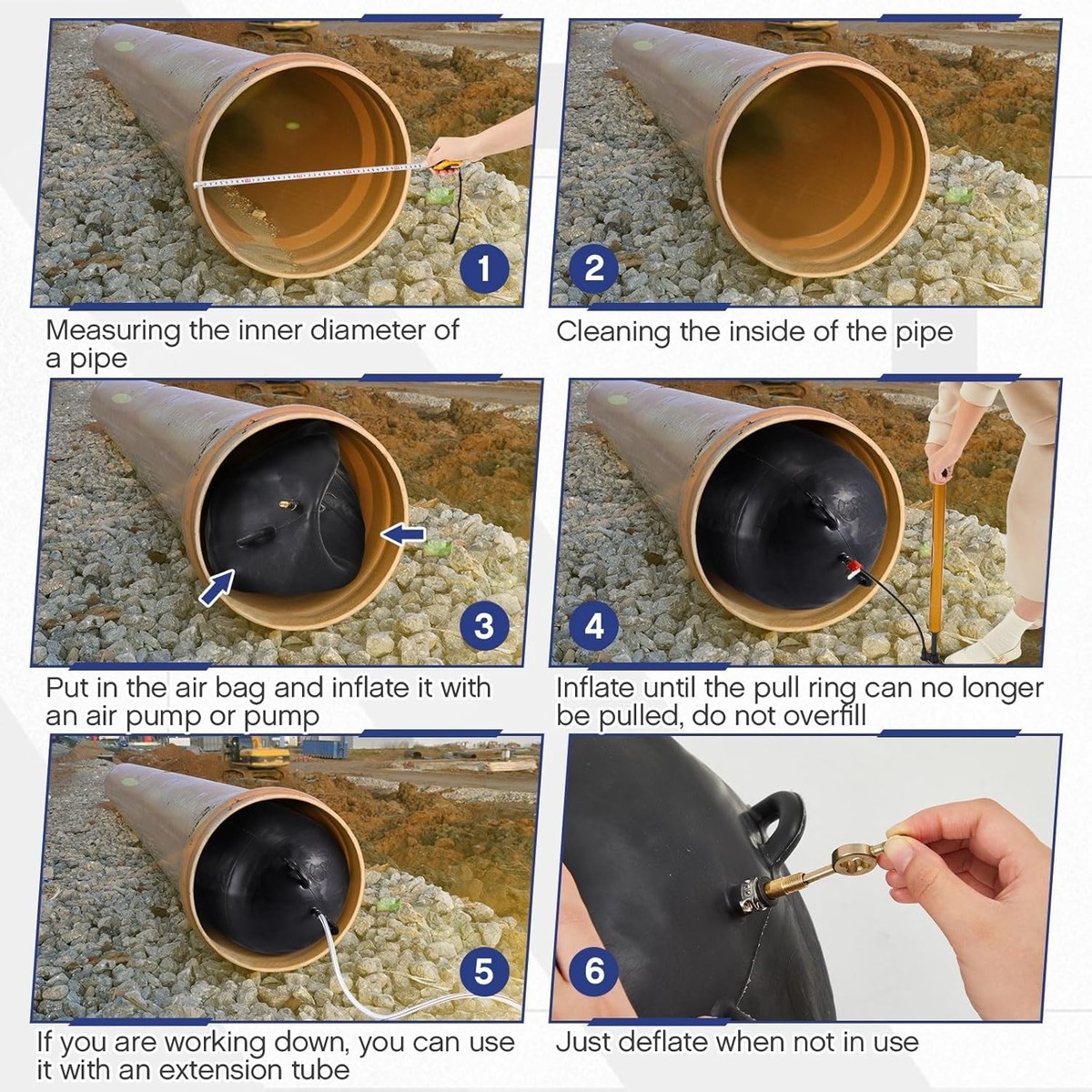 1

Measuring the inner diameter of a pipe

2

Cleaning the inside of the pipe

3

Put in the air bag and inflate it with an air pump or pump

4

Inflate until the pull ring can no longer be pulled, do not overfill

5

If you are working down, you can use it with an extension tube

6

Just deflate when not in use