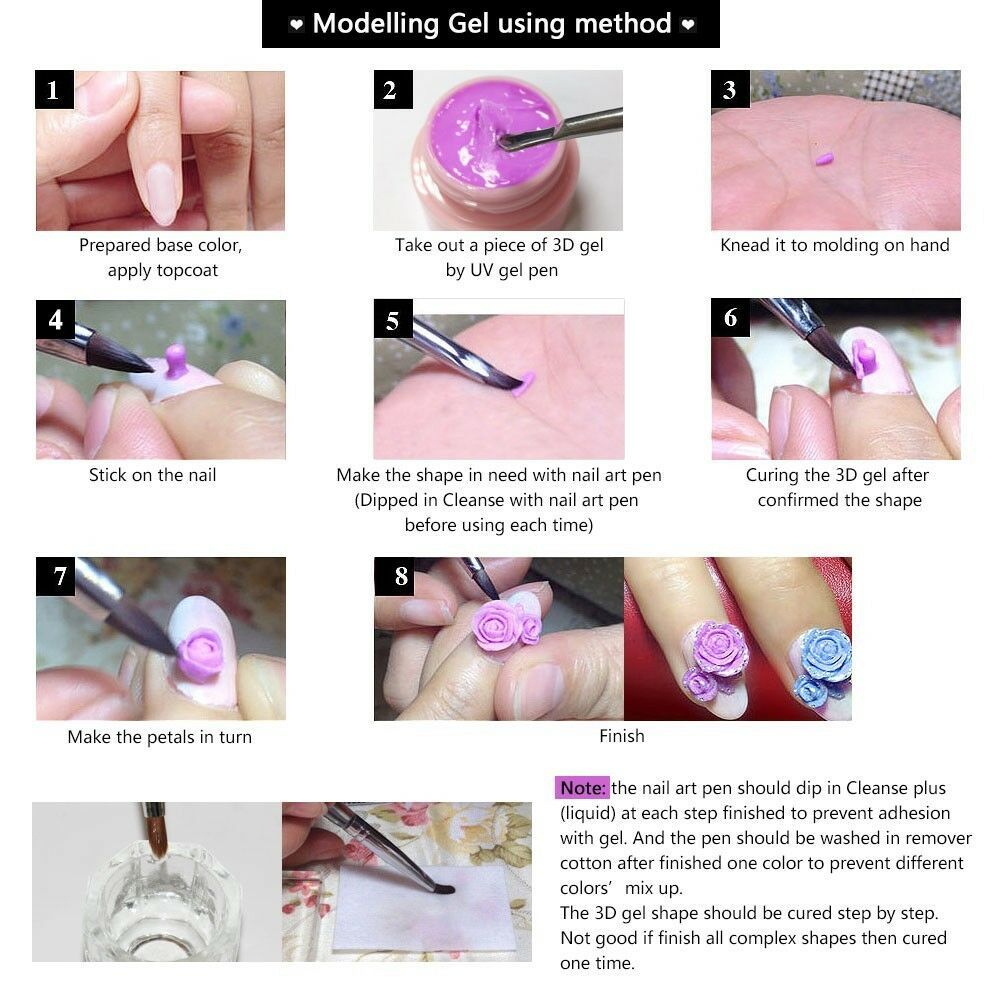 ♥ Modelling Gel using method ♥

1
Prepared base color, apply topcoat

2
Take out a piece of 3D gel by UV gel pen

3
Knead it to molding on hand

4
Stick on the nail

5
Make the shape in need with nail art pen (Dipped in Cleanse with nail art pen before using each time)

6
Curing the 3D gel after confirmed the shape

7
Make the petals in turn

8
Finish

Note: the nail art pen should dip in Cleanse plus (liquid) at each step finished to prevent adhesion with gel. And the pen should be washed in remover cotton after finished one color to prevent different colors' mix up.
The 3D gel shape should be cured step by step. Not good if finish all complex shapes then cured one time.