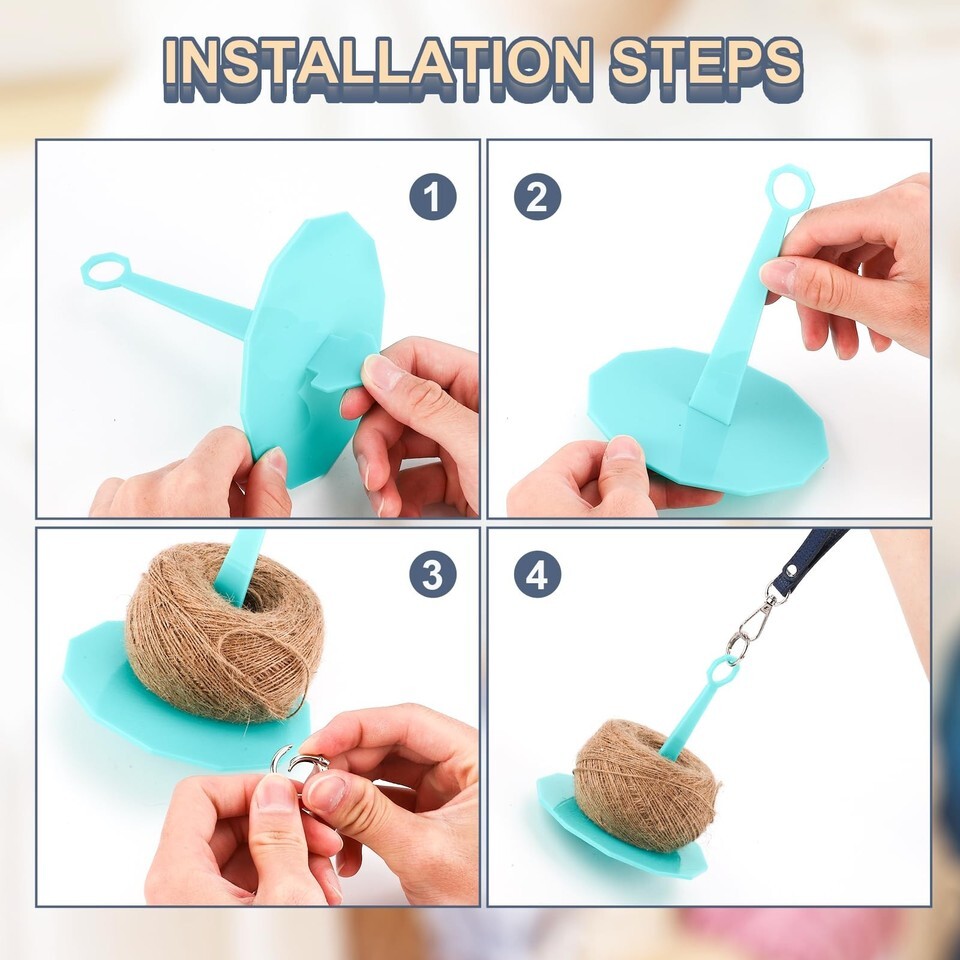 INSTALLATION STEPS

1

2

3

4