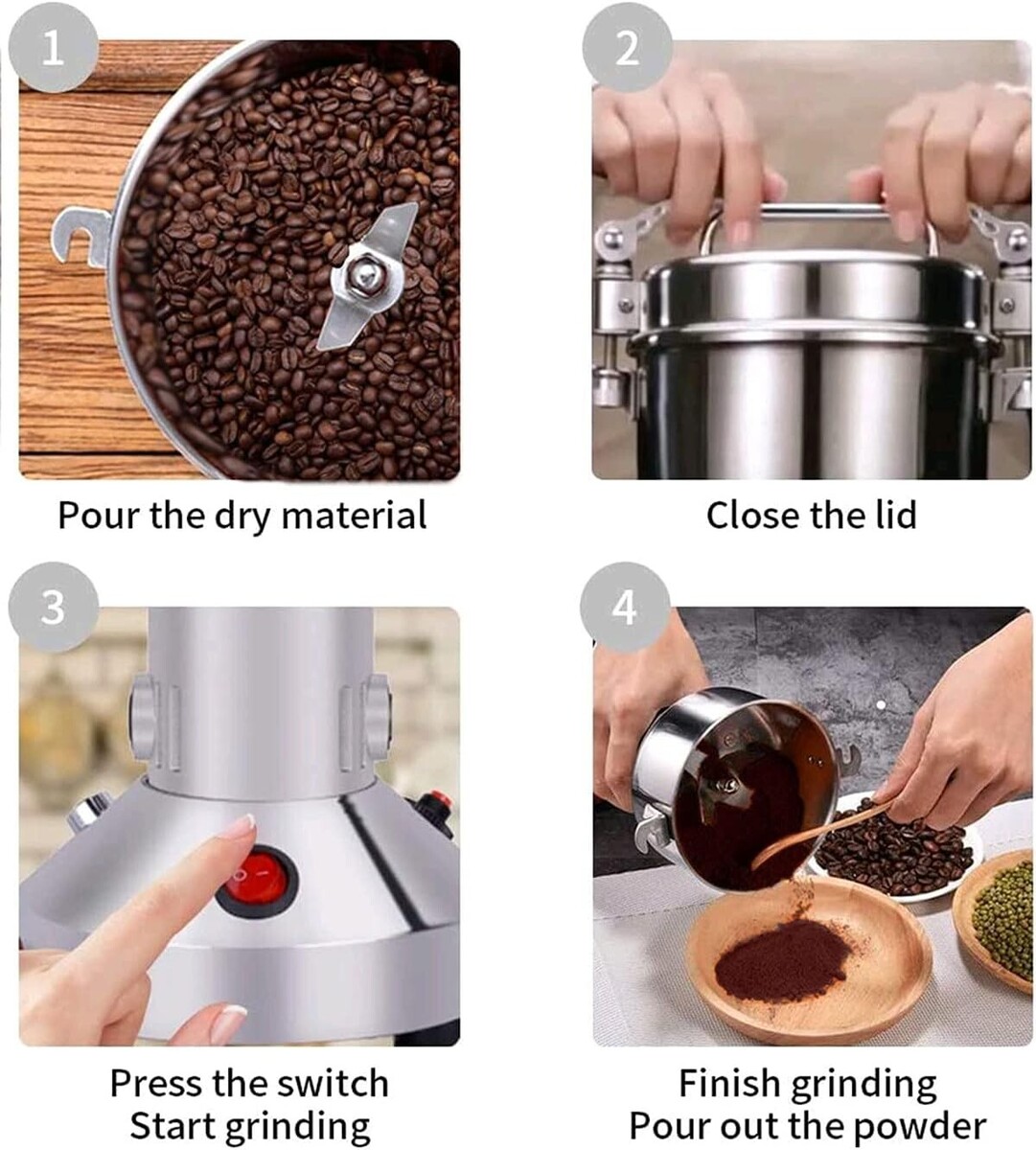 1

Pour the dry material

2

Close the lid

3

Press the switch
Start grinding

4

Finish grinding
Pour out the powder