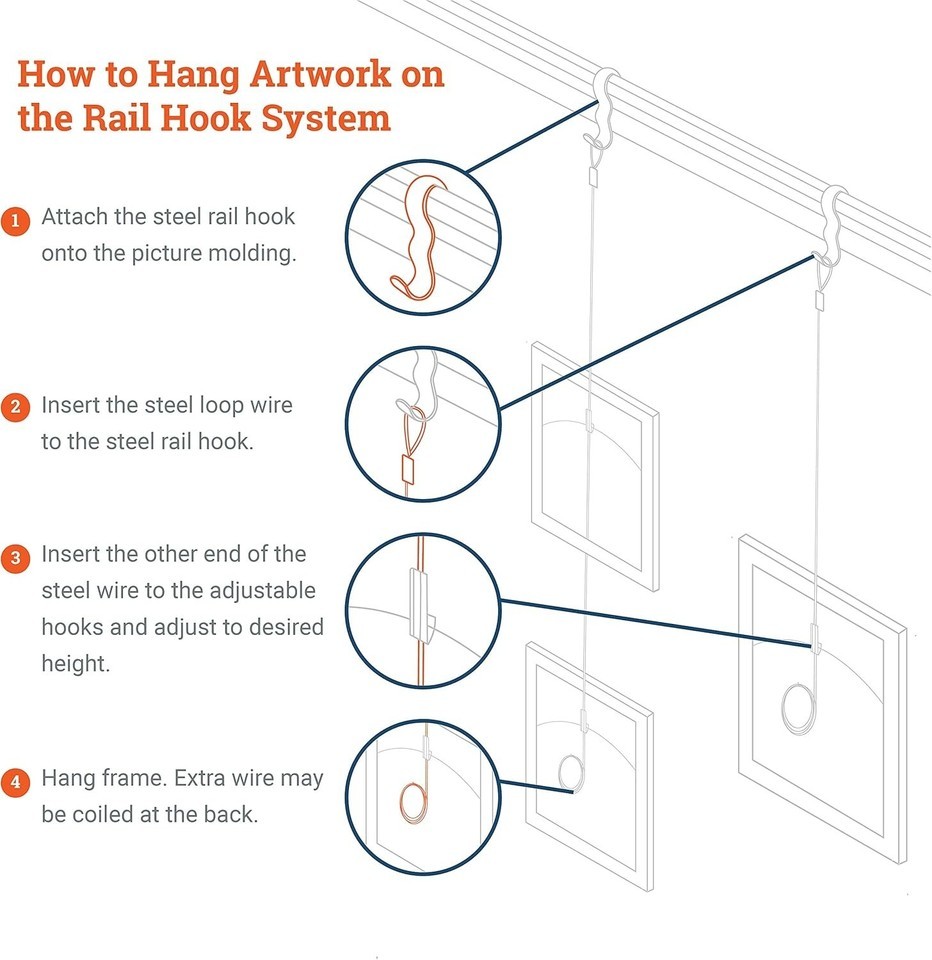 How to Hang Artwork on the Rail Hook System

1 Attach the steel rail hook onto the picture molding.

2 Insert the steel loop wire to the steel rail hook.

3 Insert the other end of the steel wire to the adjustable hooks and adjust to desired height.

4 Hang frame. Extra wire may be coiled at the back.