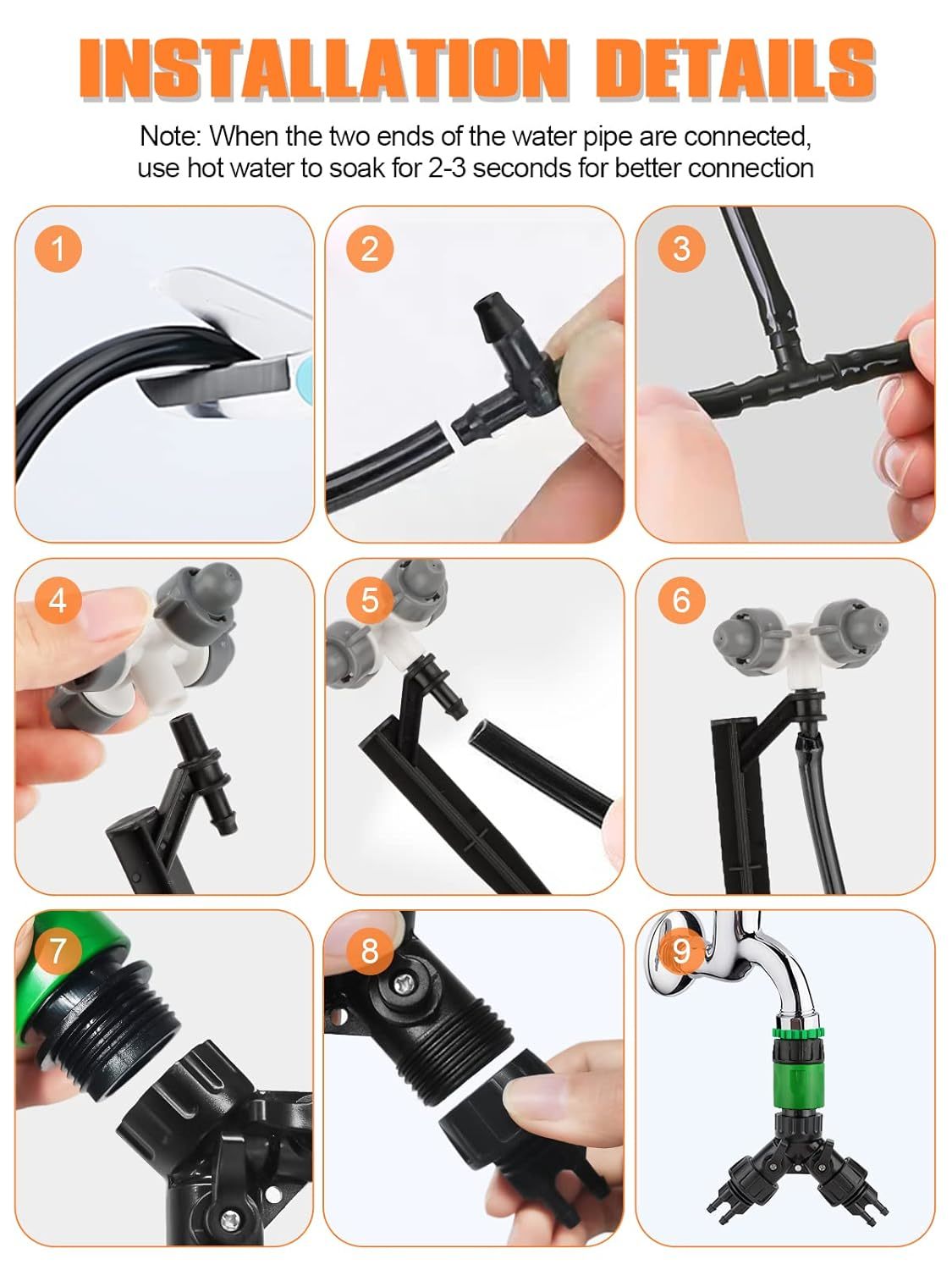 INSTALLATION DETAILS

Note: When the two ends of the water pipe are connected, use hot water to soak for 2-3 seconds for better connection

1

2

3

4

5

6

7

8

9