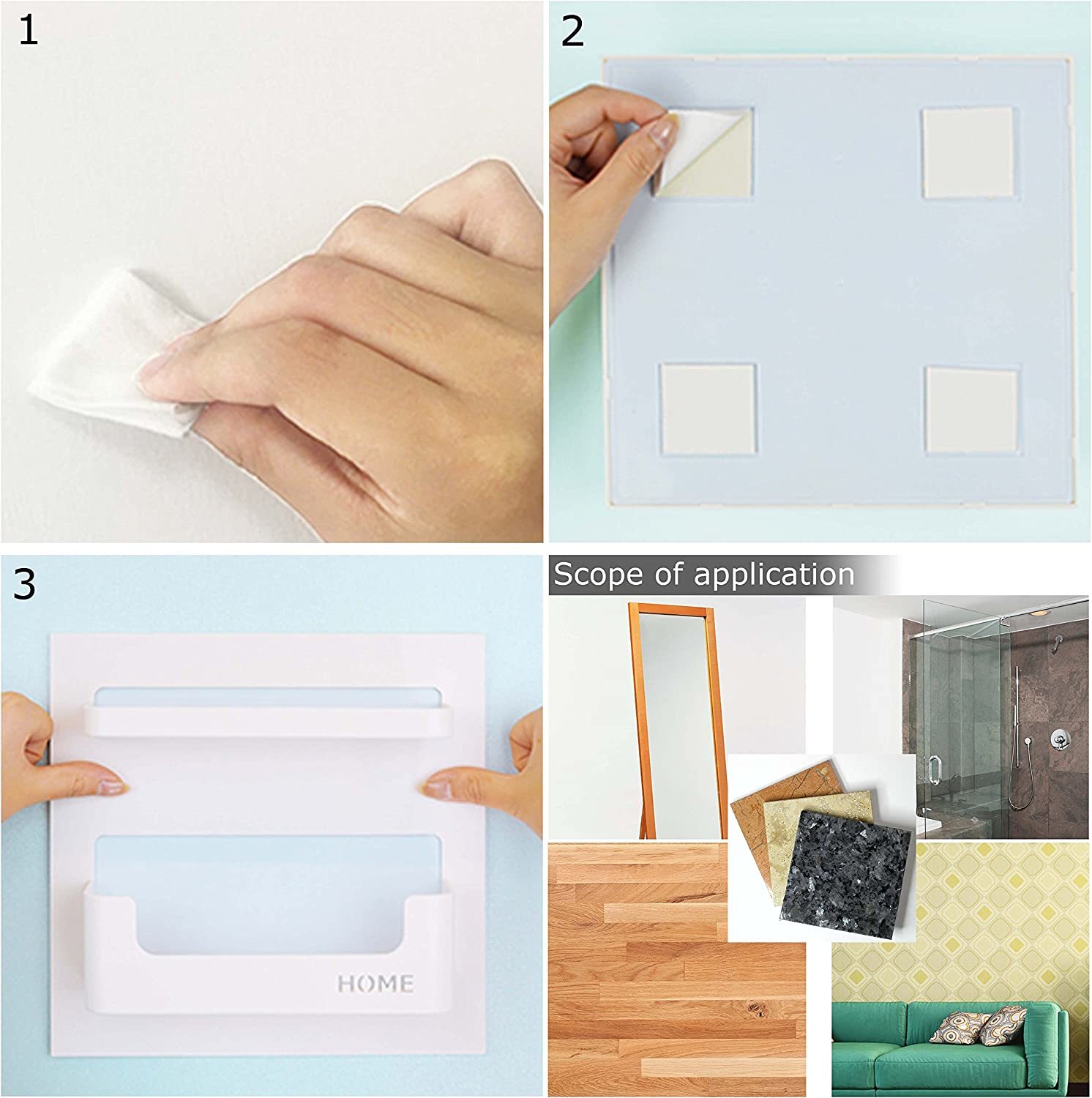 1

2

3

HOME

Scope of application