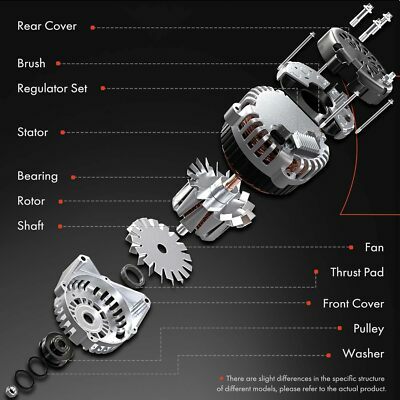 Rear Cover

Brush

Regulator Set

Stator

Bearing

Rotor

Shaft

Fan

Thrust Pad

Front Cover

Pulley

Washer

There are slight differences in the specific structure of different models, please refer to the actual product.