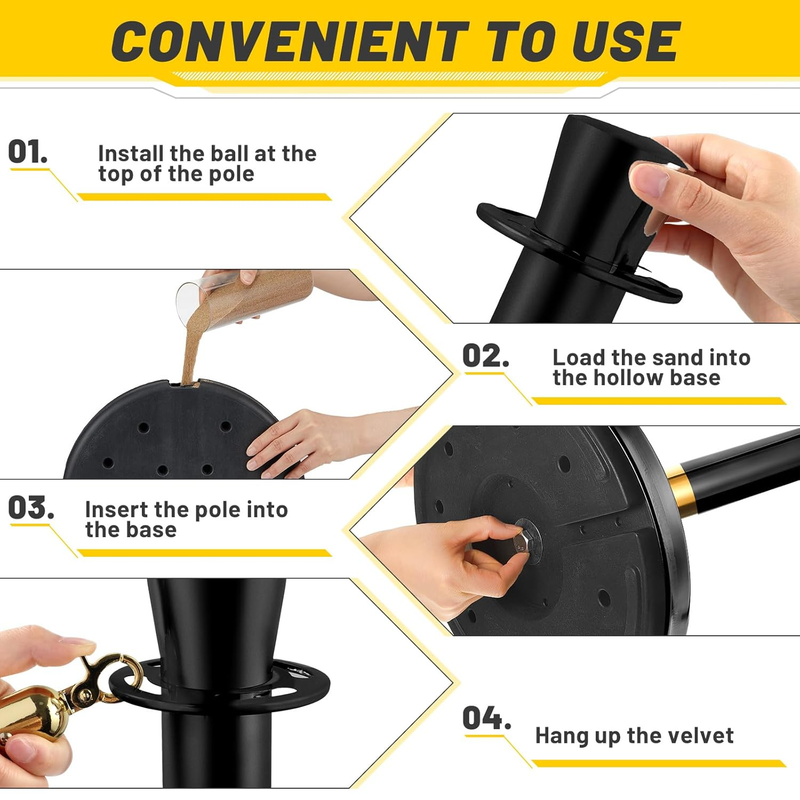 CONVENIENT TO USE

01. Install the ball at the top of the pole

02. Load the sand into the hollow base

03. Insert the pole into the base

04. Hang up the velvet