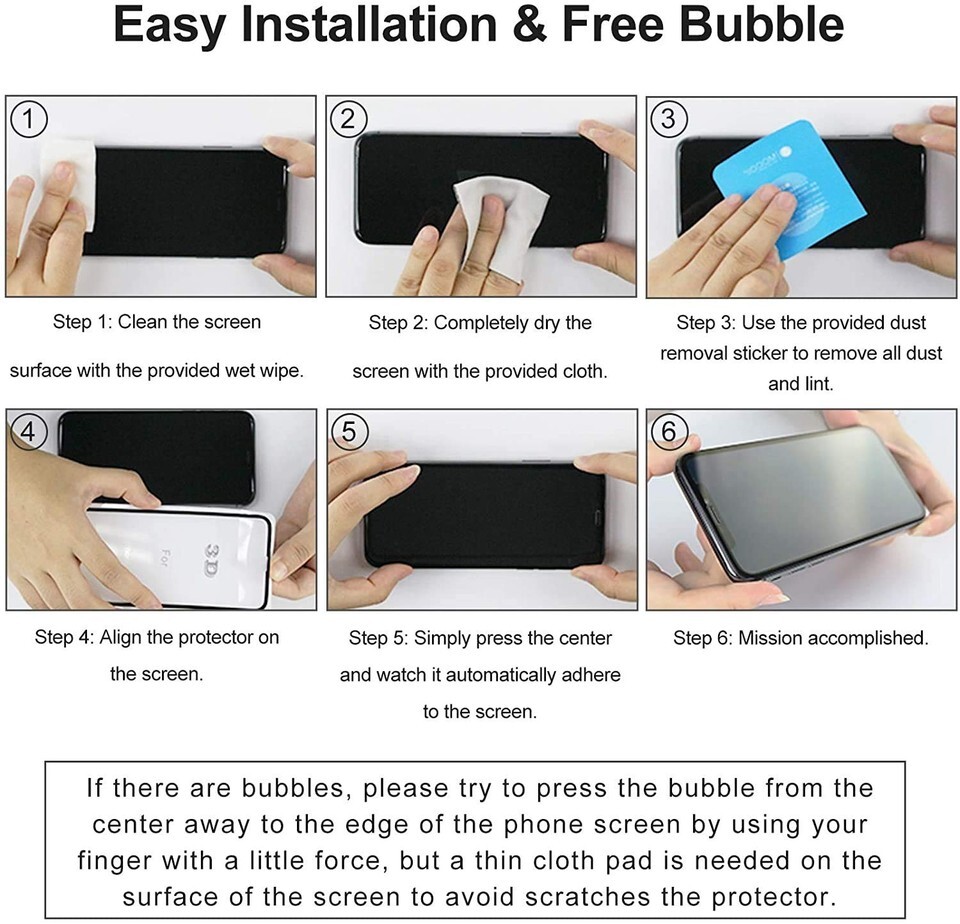 Easy Installation & Free Bubble

①

Step 1: Clean the screen surface with the provided wet wipe.

②

Step 2: Completely dry the screen with the provided cloth.

③

Step 3: Use the provided dust removal sticker to remove all dust and lint.

④

3D

For

Step 4: Align the protector on the screen.

⑤

Step 5: Simply press the center and watch it automatically adhere to the screen.

⑥

Step 6: Mission accomplished.

If there are bubbles, please try to press the bubble from the center away to the edge of the phone screen by using your finger with a little force, but a thin cloth pad is needed on the surface of the screen to avoid scratches the protector.