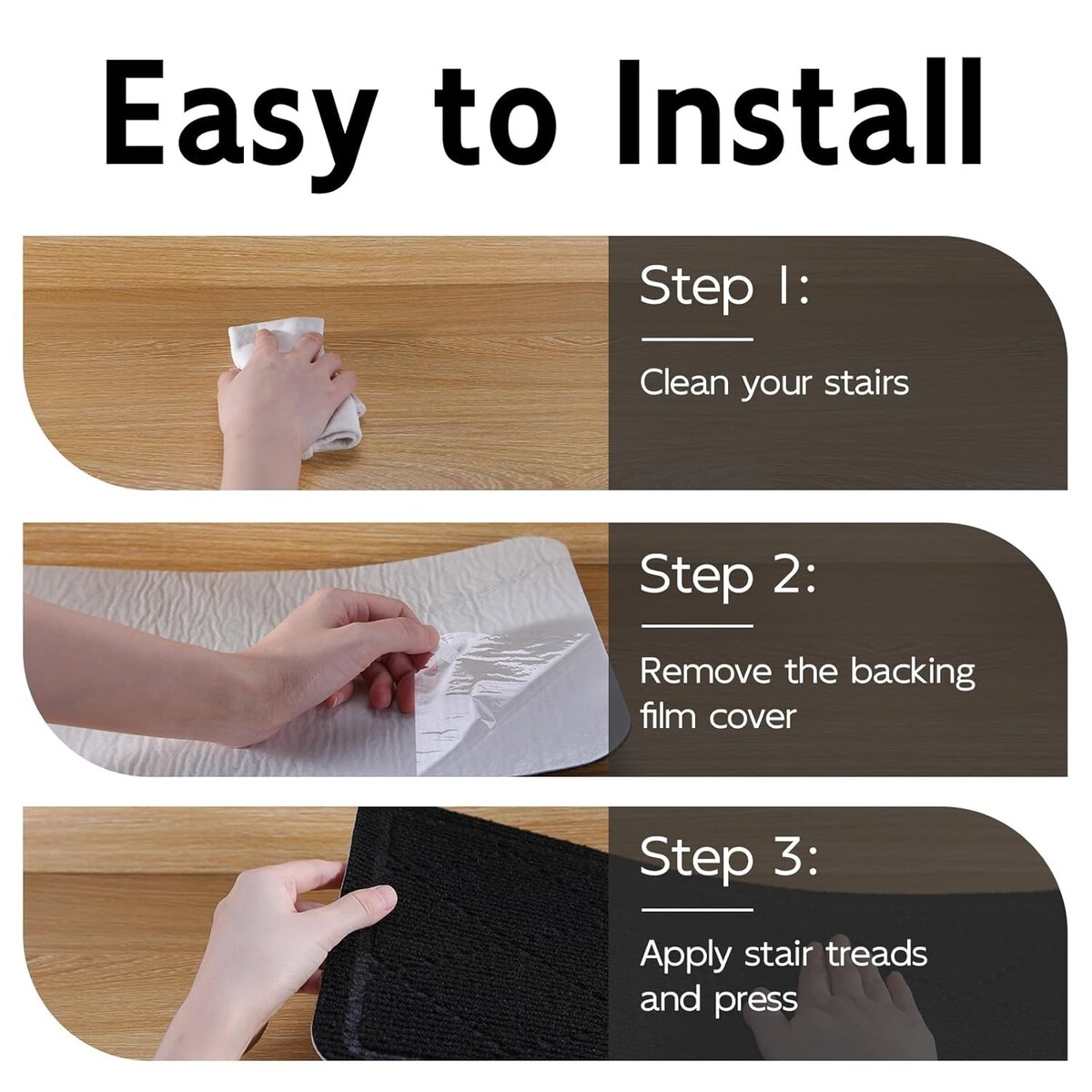 Easy to Install

Step 1:

Clean your stairs

Step 2:

Remove the backing film cover

Step 3:

Apply stair treads and press