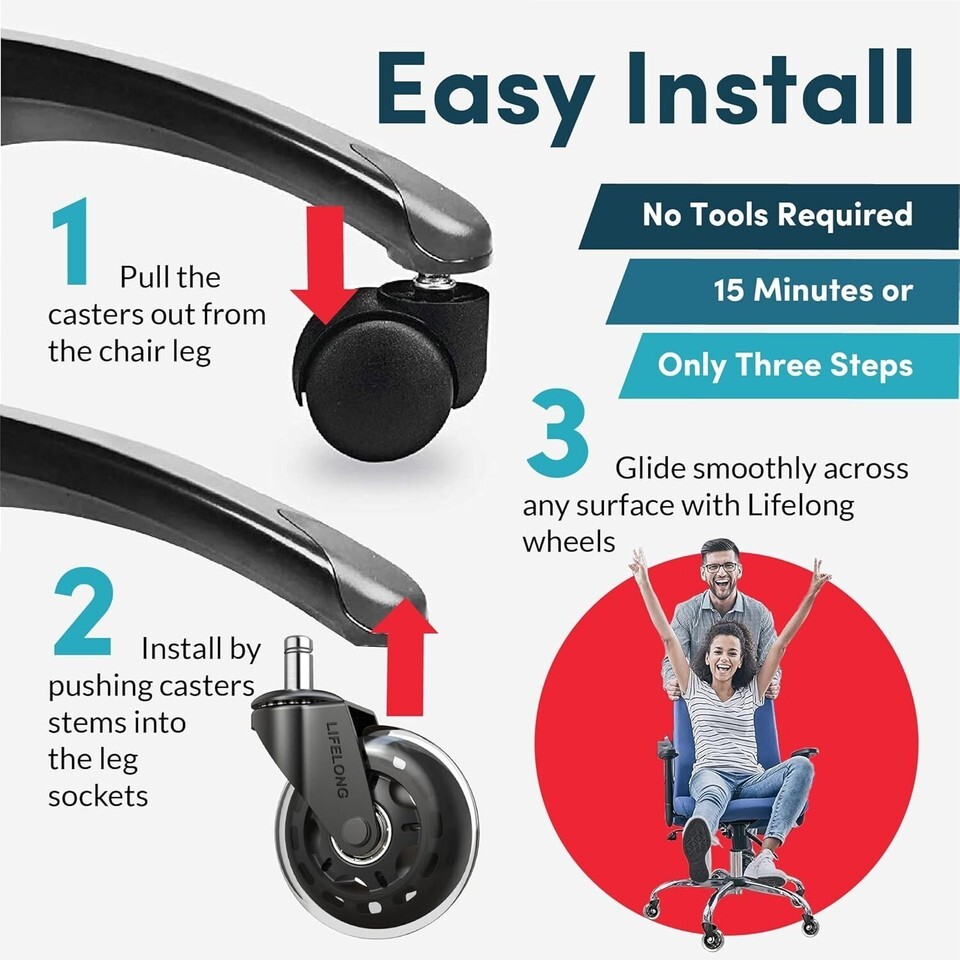 Easy Install

No Tools Required

15 Minutes or

Only Three Steps

1

Pull the casters out from the chair leg

2

Install by pushing casters stems into the leg sockets

LIFELONG

3

Glide smoothly across any surface with Lifelong wheels