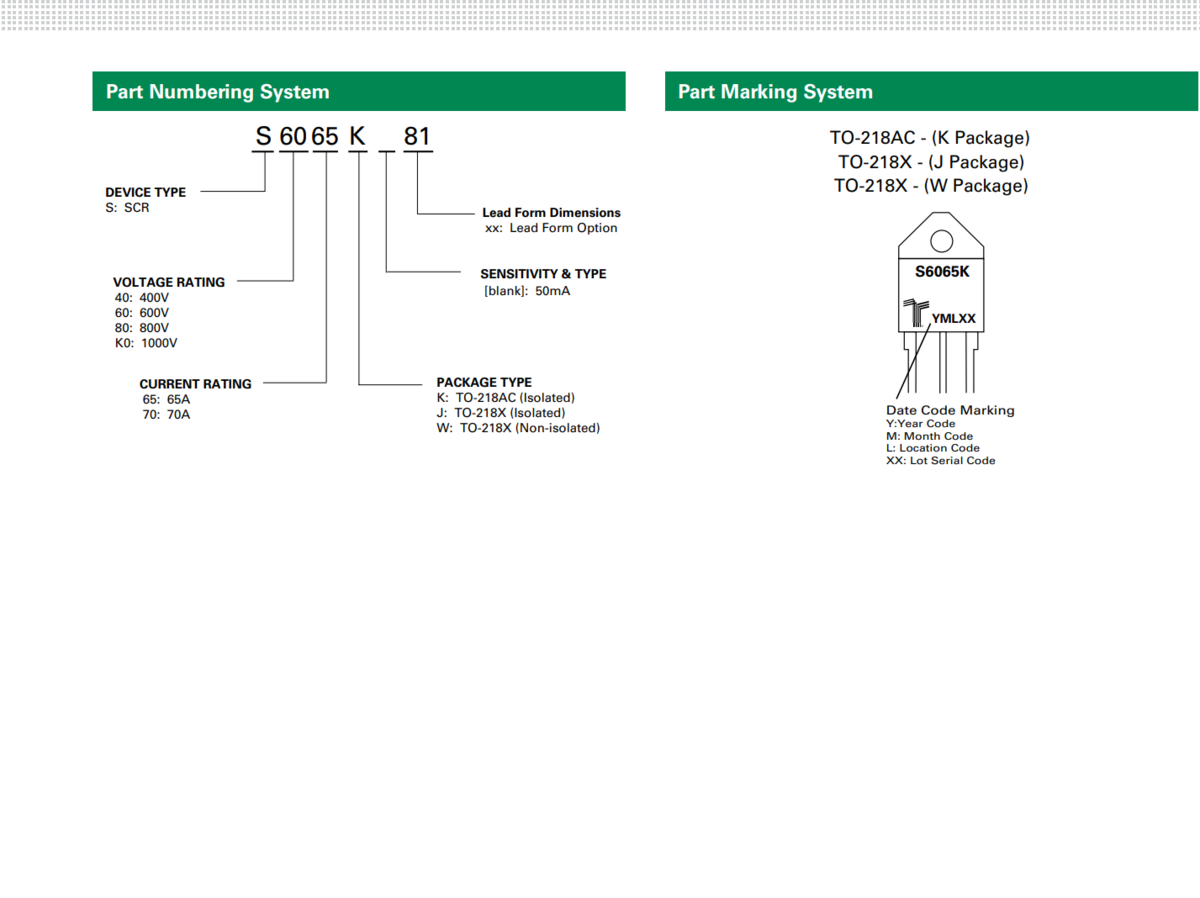 Part Numbering System

S 60 65 K _ 81

DEVICE TYPE
S: SCR

VOLTAGE RATING
40: 400V
60: 600V
80: 800V
K0: 1000V

CURRENT RATING
65: 65A
70: 70A

Lead Form Dimensions
xx: Lead Form Option

SENSITIVITY & TYPE
[blank]: 50mA

PACKAGE TYPE
K: TO-218AC (Isolated)
J: TO-218X (Isolated)
W: TO-218X (Non-isolated)

Part Marking System

TO-218AC - (K Package)
TO-218X - (J Package)
TO-218X - (W Package)

S6065K

YMLXX

Date Code Marking
Y:Year Code
M: Month Code
L: Location Code
XX: Lot Serial Code