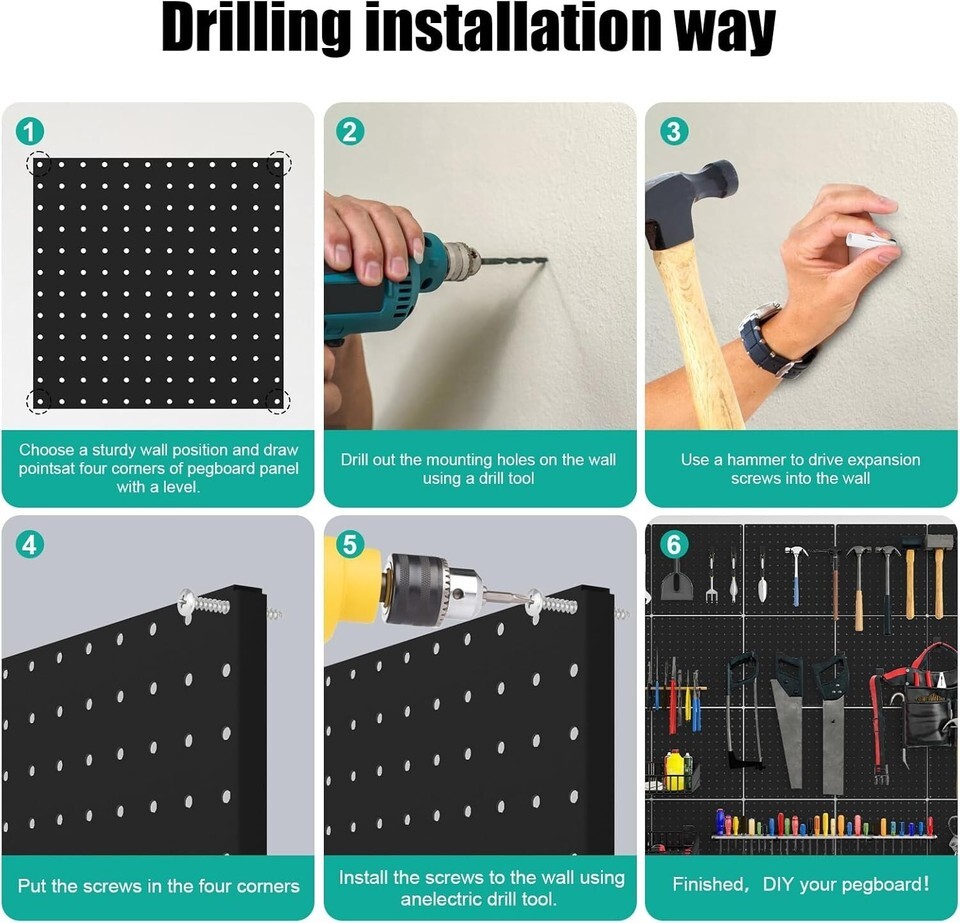 Drilling installation way

1

Choose a sturdy wall position and draw pointsat four corners of pegboard panel with a level.

2

Drill out the mounting holes on the wall using a drill tool

3

Use a hammer to drive expansion screws into the wall

4

Put the screws in the four corners

5

Install the screws to the wall using anelectric drill tool.

6

Finished, DIY your pegboard!