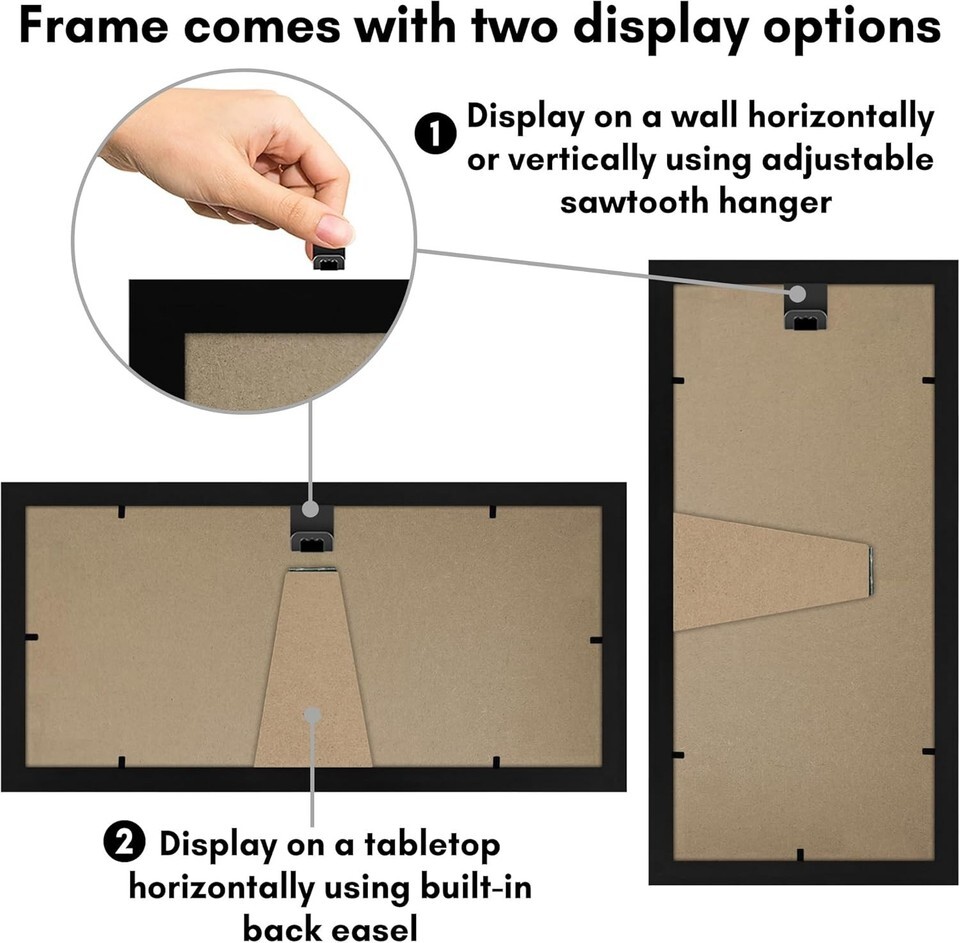 Frame comes with two display options

1 Display on a wall horizontally or vertically using adjustable sawtooth hanger

2 Display on a tabletop horizontally using built-in back easel