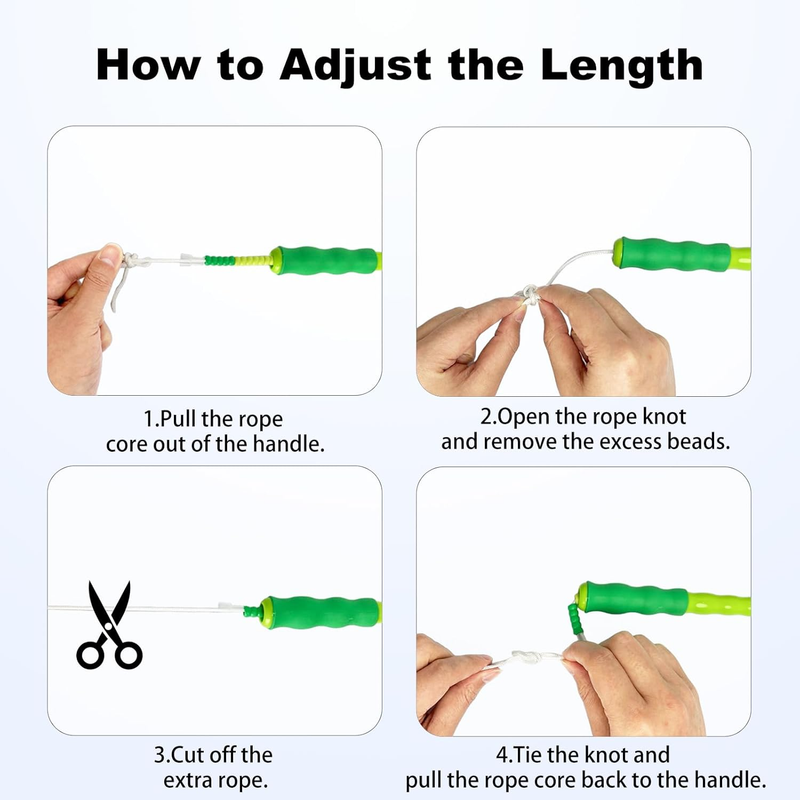 How to Adjust the Length

1.Pull the rope core out of the handle.

2.Open the rope knot and remove the excess beads.

3.Cut off the extra rope.

4.Tie the knot and pull the rope core back to the handle.