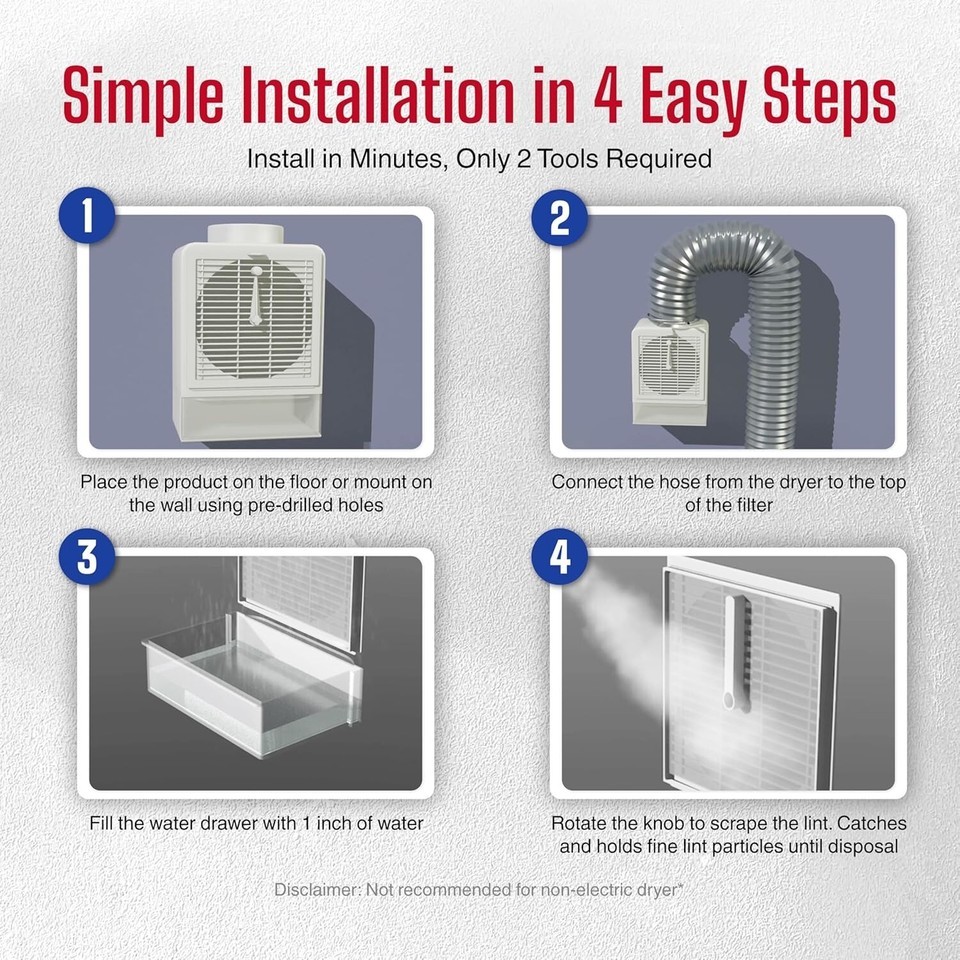 Simple Installation in 4 Easy Steps

Install in Minutes, Only 2 Tools Required

1

Place the product on the floor or mount on the wall using pre-drilled holes

2

Connect the hose from the dryer to the top of the filter

3

Fill the water drawer with 1 inch of water

4

Rotate the knob to scrape the lint. Catches and holds fine lint particles until disposal

Disclaimer: Not recommended for non-electric dryer*