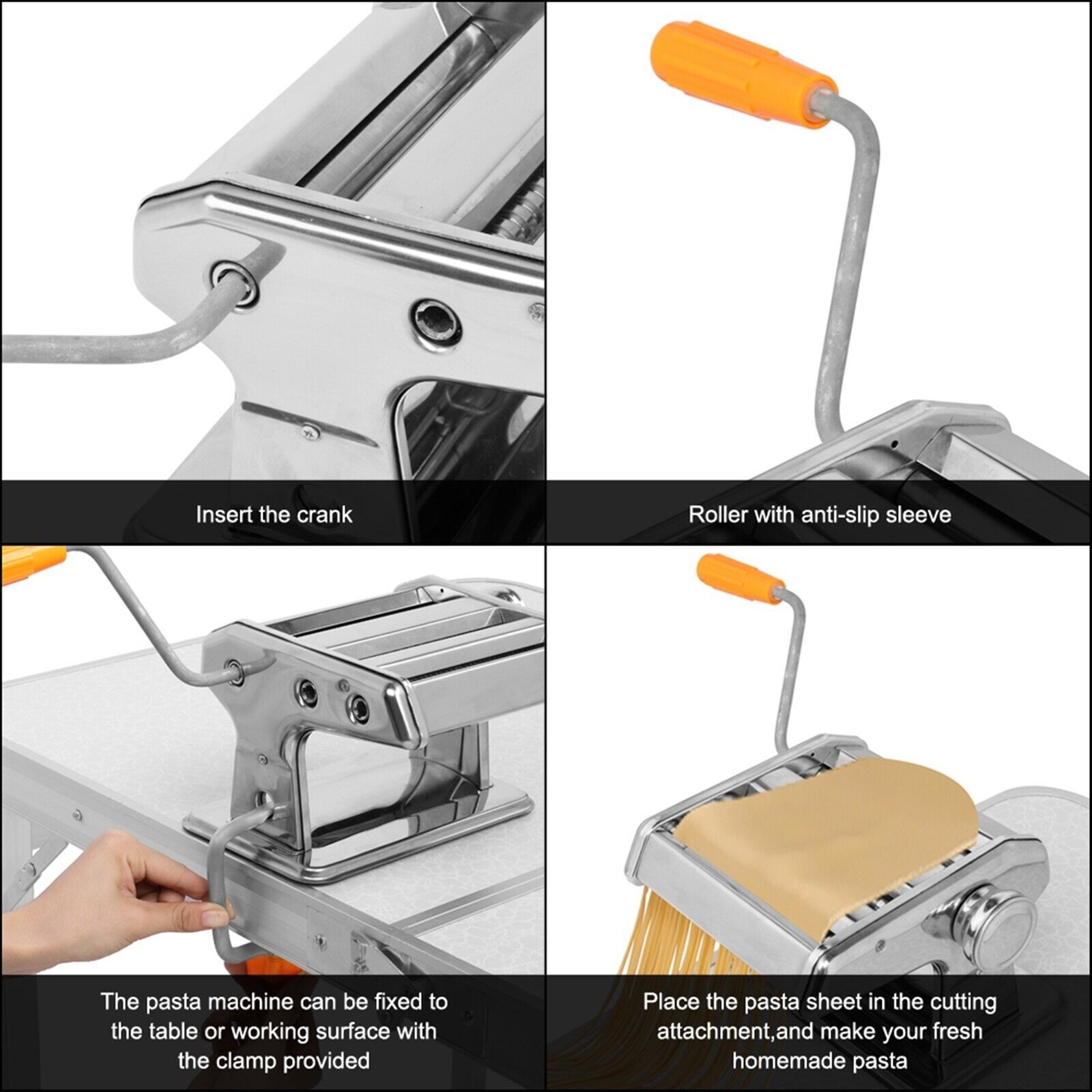 Insert the crank

Roller with anti-slip sleeve

The pasta machine can be fixed to the table or working surface with the clamp provided

Place the pasta sheet in the cutting attachment,and make your fresh homemade pasta