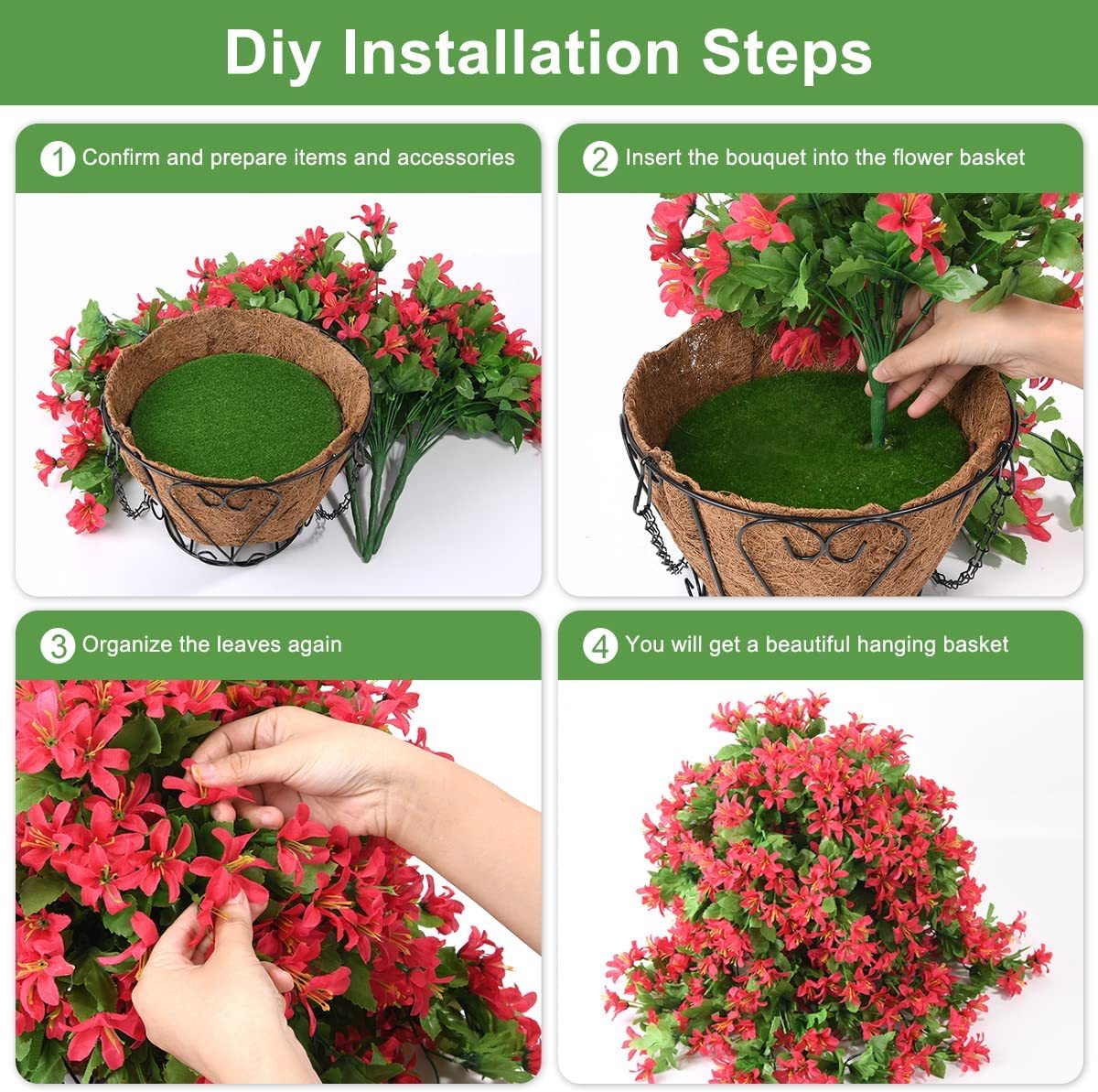 Diy Installation Steps

1 Confirm and prepare items and accessories

2 Insert the bouquet into the flower basket

3 Organize the leaves again

4 You will get a beautiful hanging basket