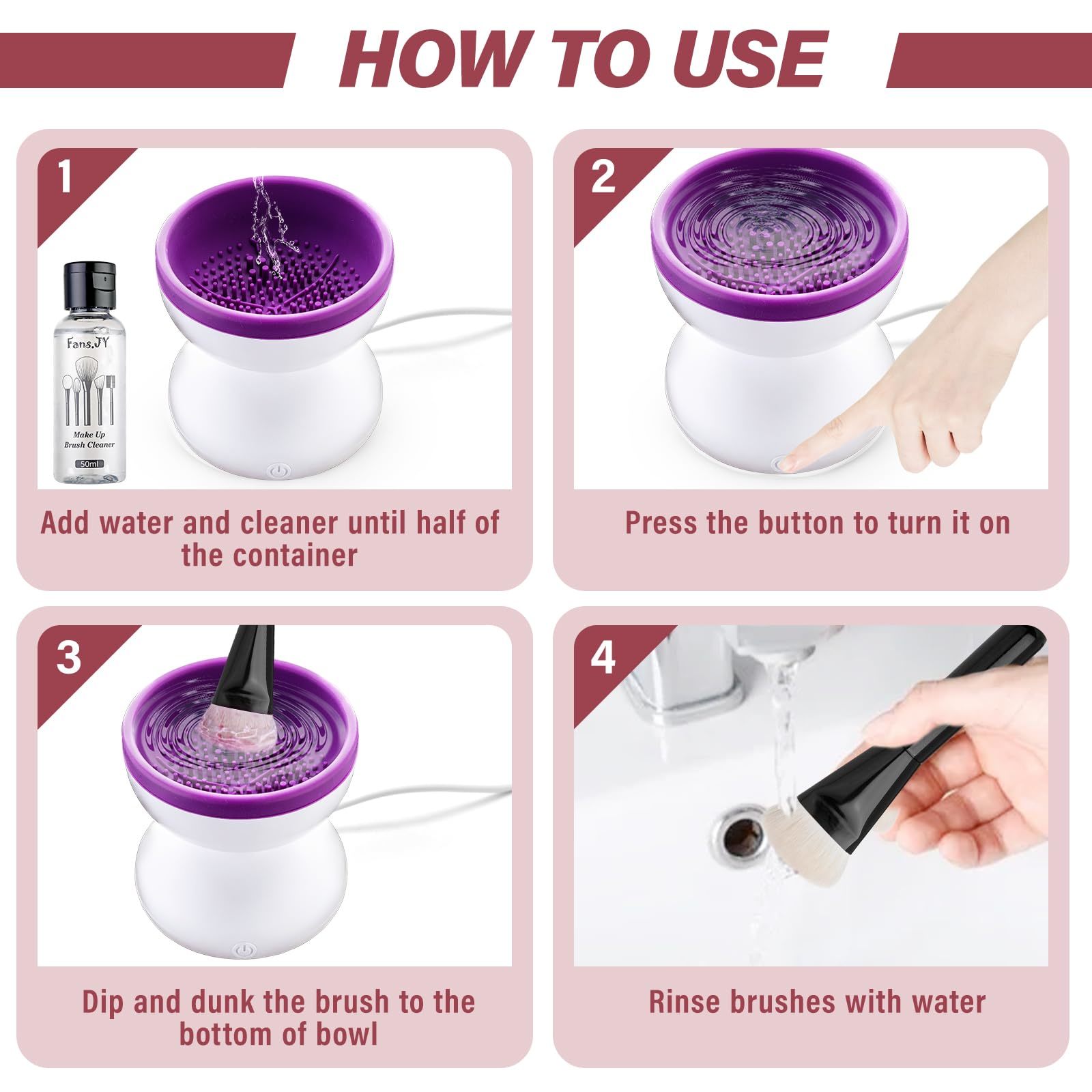 HOW TO USE

1

Fans.JY

Make Up Brush Cleaner

50ml

Add water and cleaner until half of the container

2

Press the button to turn it on

3

Dip and dunk the brush to the bottom of bowl

4

Rinse brushes with water