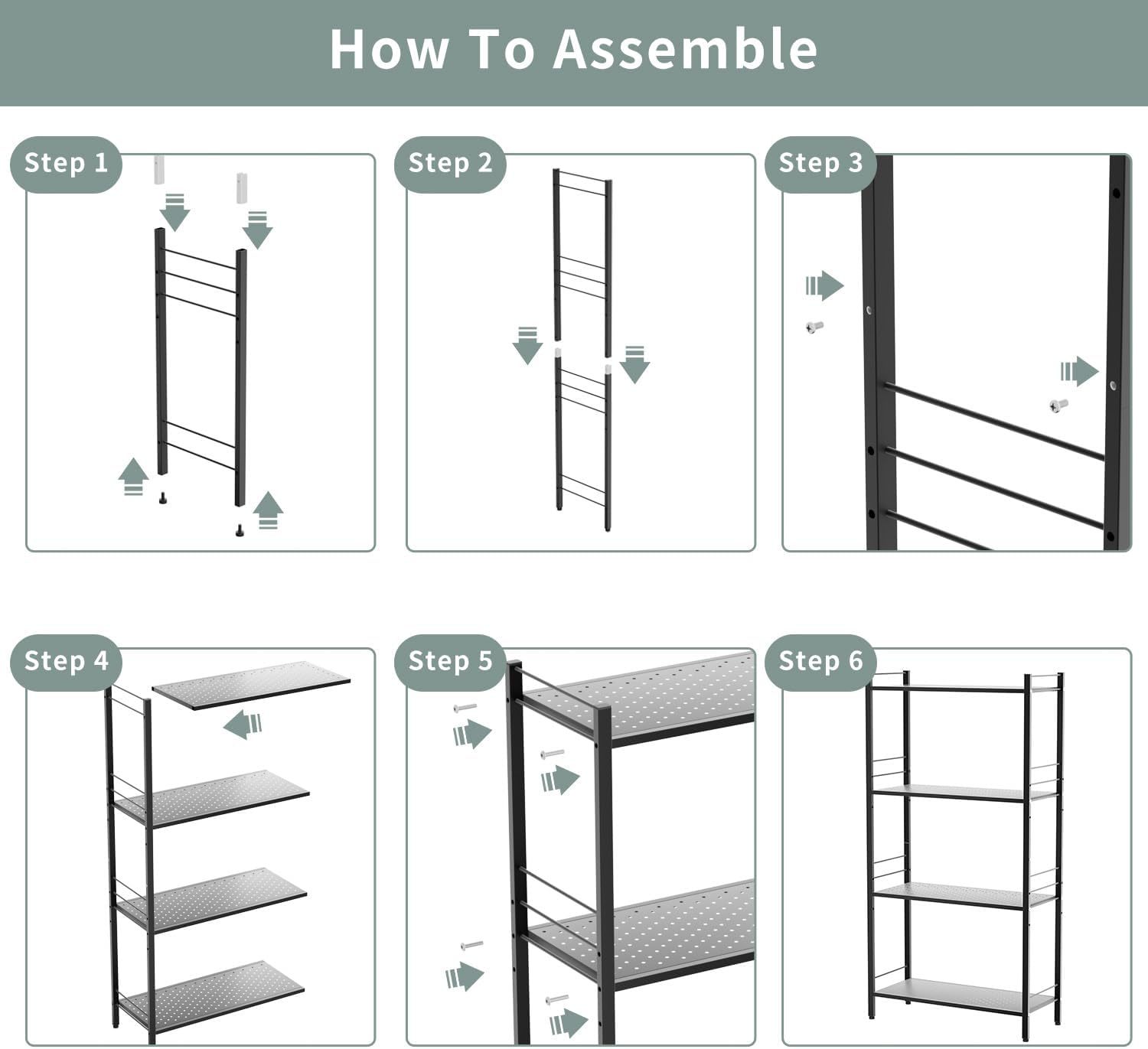 How To Assemble

Step 1

Step 2

Step 3

Step 4

Step 5

Step 6