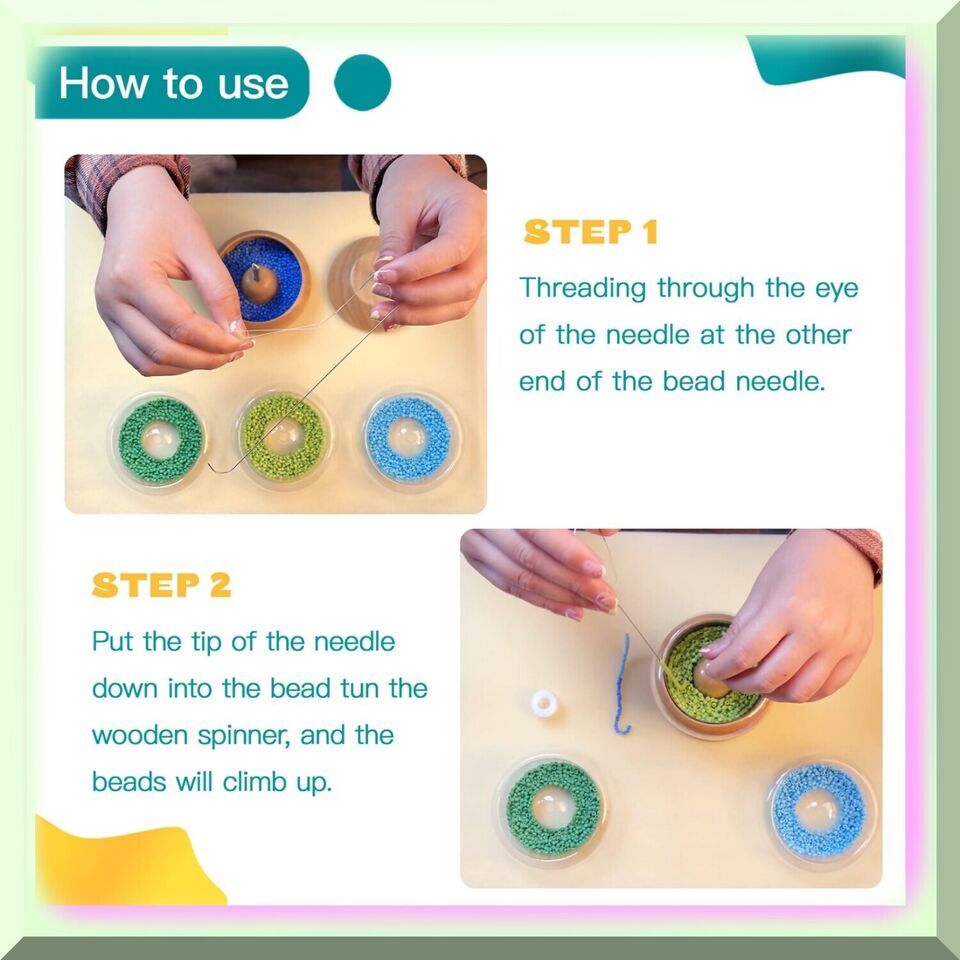 How to use

STEP 1

Threading through the eye of the needle at the other end of the bead needle.

STEP 2

Put the tip of the needle down into the bead tun the wooden spinner, and the beads will climb up.