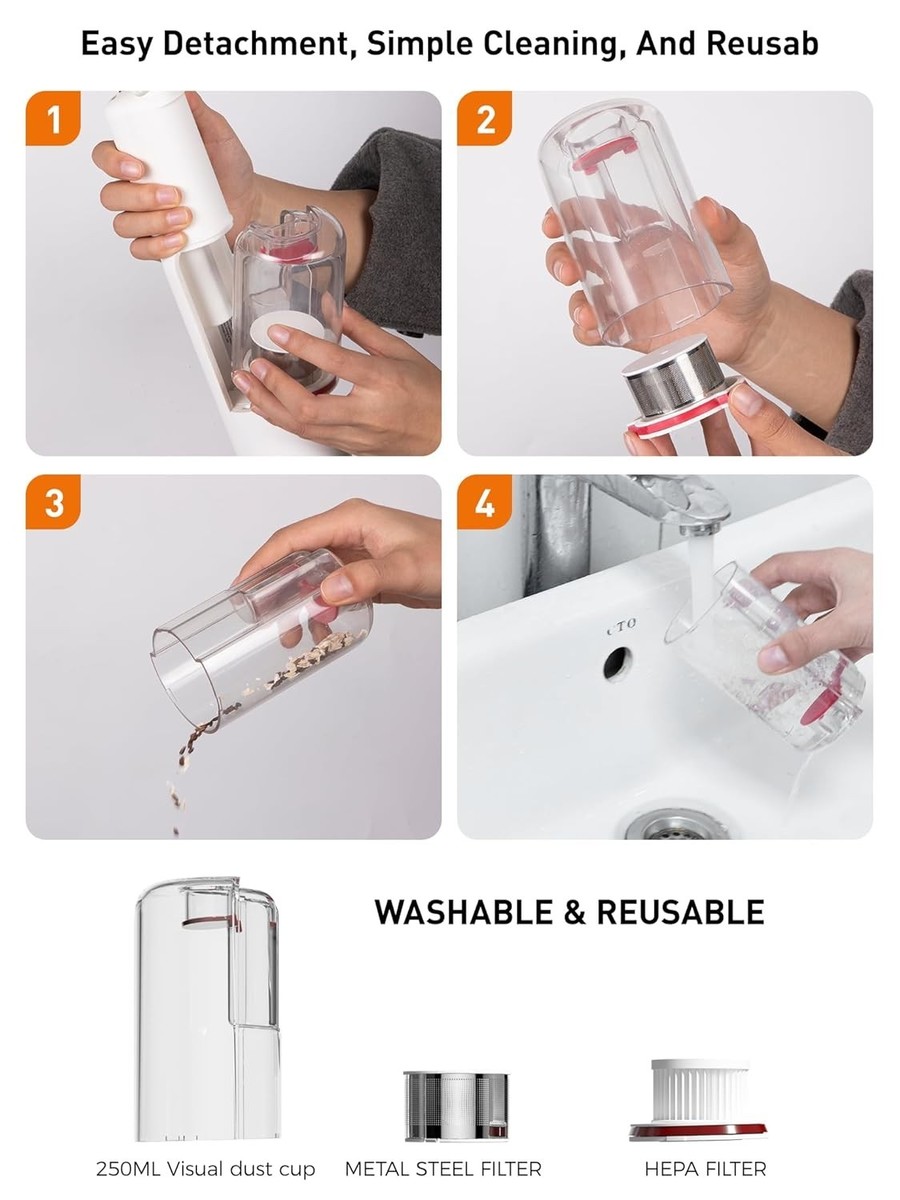 Easy Detachment, Simple Cleaning, And Reusab

1

2

3

4

CTO

WASHABLE & REUSABLE

250ML Visual dust cup

METAL STEEL FILTER

HEPA FILTER