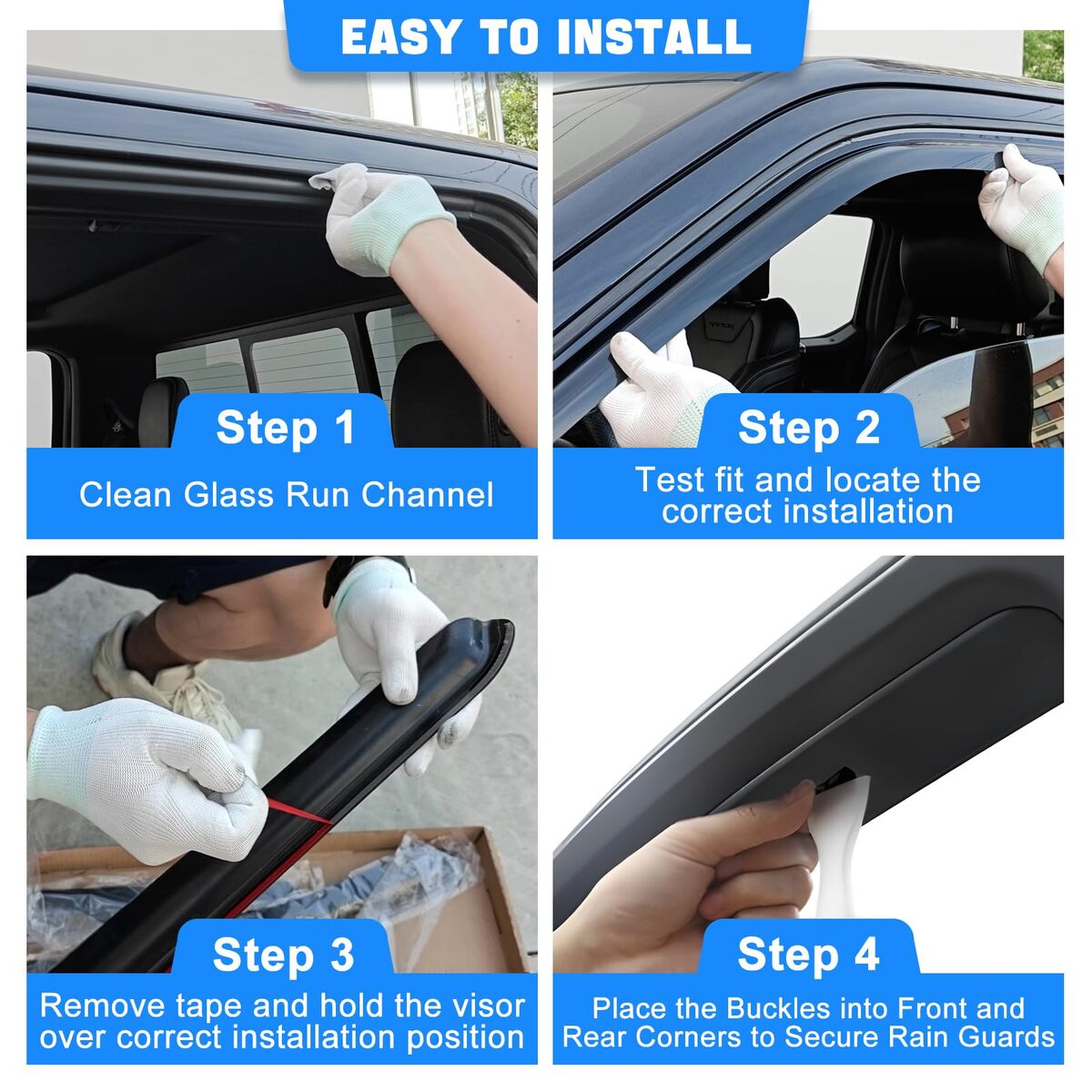 EASY TO INSTALL

Step 1
Clean Glass Run Channel

Step 2
Test fit and locate the correct installation

Step 3
Remove tape and hold the visor over correct installation position

Step 4
Place the Buckles into Front and Rear Corners to Secure Rain Guards