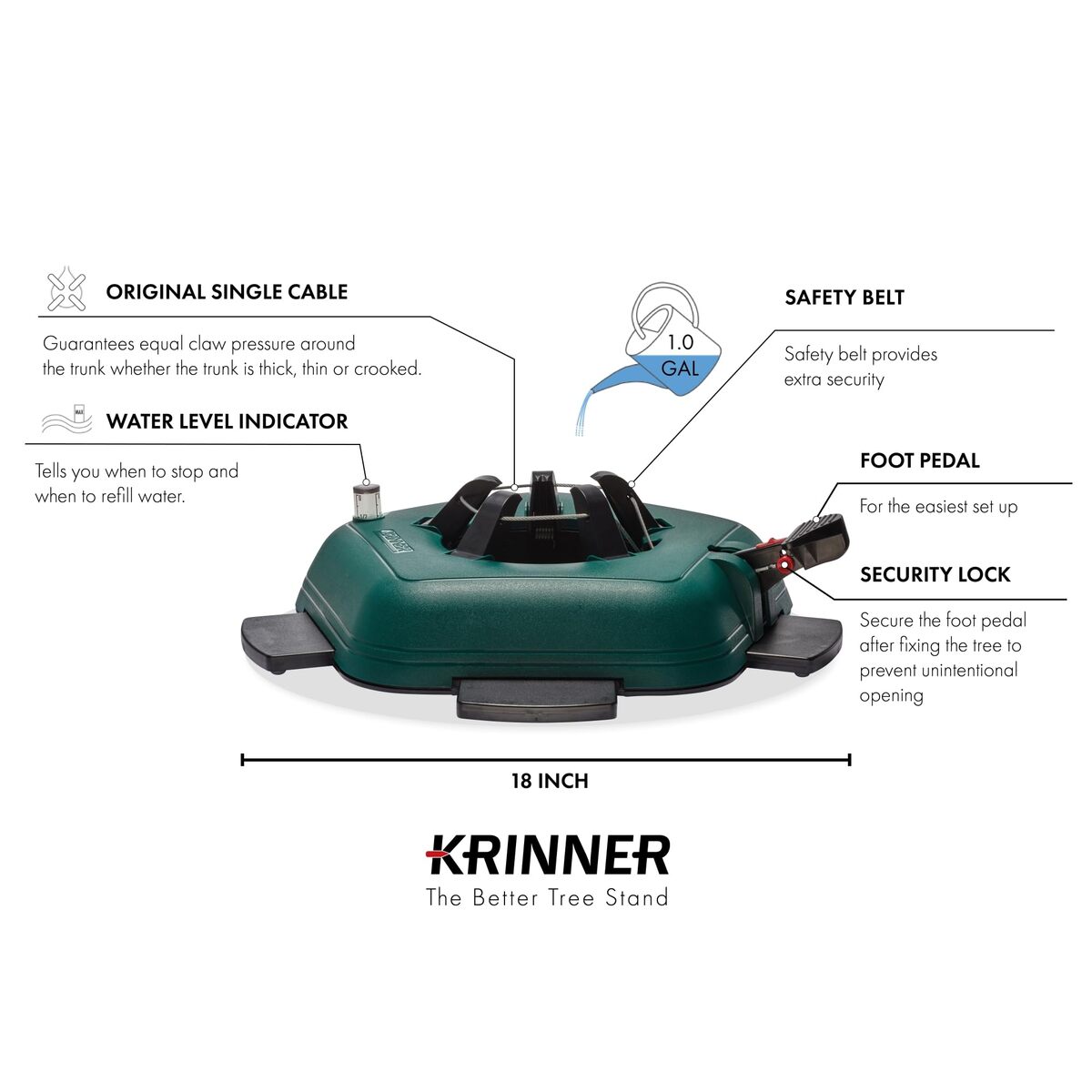 ORIGINAL SINGLE CABLE

Guarantees equal claw pressure around the trunk whether the trunk is thick, thin or crooked.

MAX

WATER LEVEL INDICATOR

Tells you when to stop and when to refill water.

1.0 GAL

SAFETY BELT

Safety belt provides extra security

FOOT PEDAL

For the easiest set up

SECURITY LOCK

Secure the foot pedal after fixing the tree to prevent unintentional opening

18 INCH

KRINNER

The Better Tree Stand