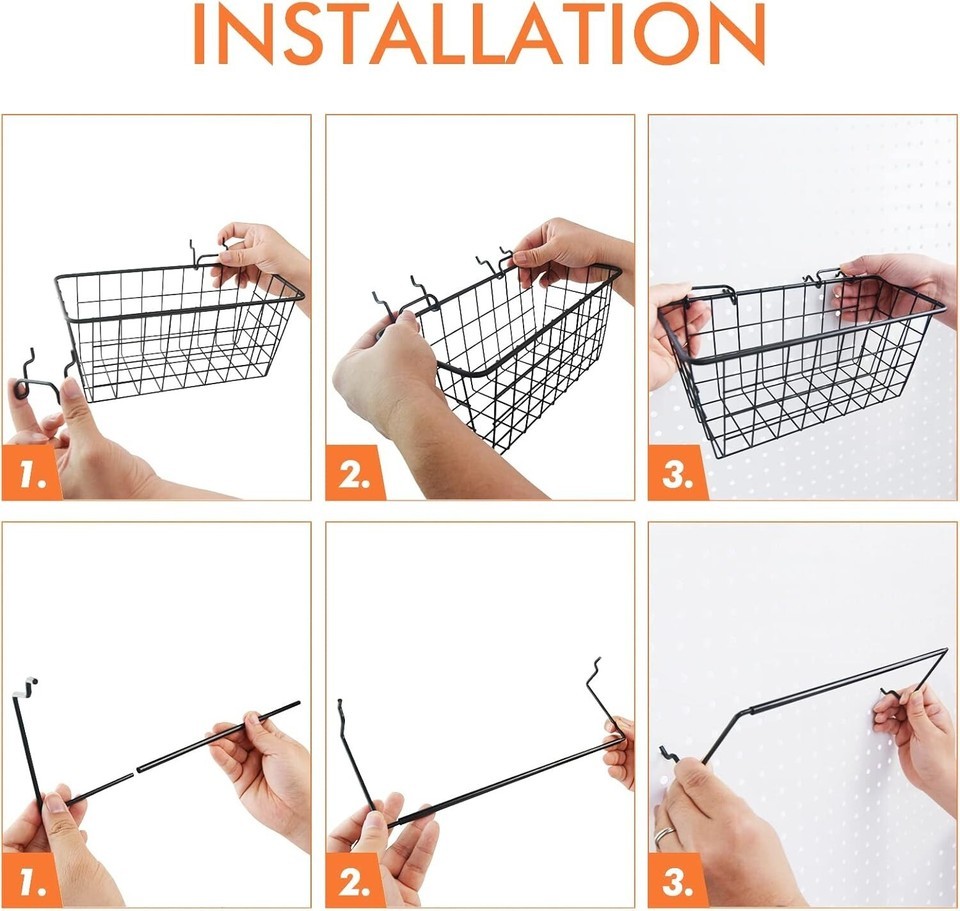 INSTALLATION

1.

2.

3.

1.

2.

3.