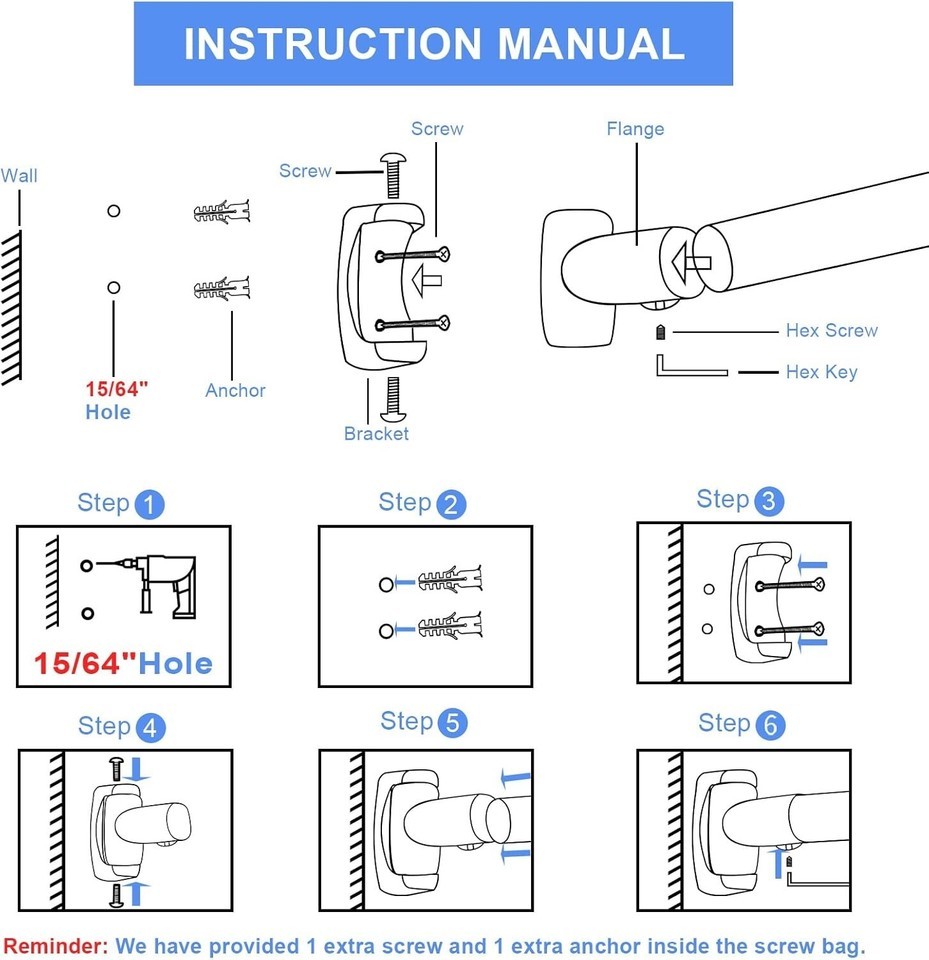 INSTRUCTION MANUAL

Wall

15/64" Hole

Anchor

Screw

Screw

Bracket

Flange

Hex Screw

Hex Key

Step 1

15/64"Hole

Step 2

Step 3

Step 4

Step 5

Step 6

Reminder: We have provided 1 extra screw and 1 extra anchor inside the screw bag.