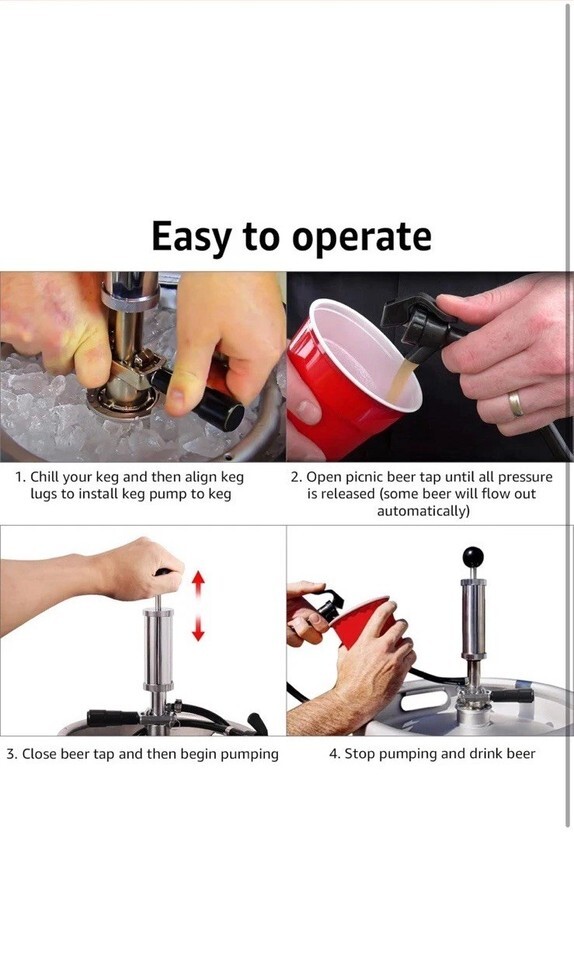 Easy to operate

1. Chill your keg and then align keg lugs to install keg pump to keg

2. Open picnic beer tap until all pressure is released (some beer will flow out automatically)

3. Close beer tap and then begin pumping

4. Stop pumping and drink beer